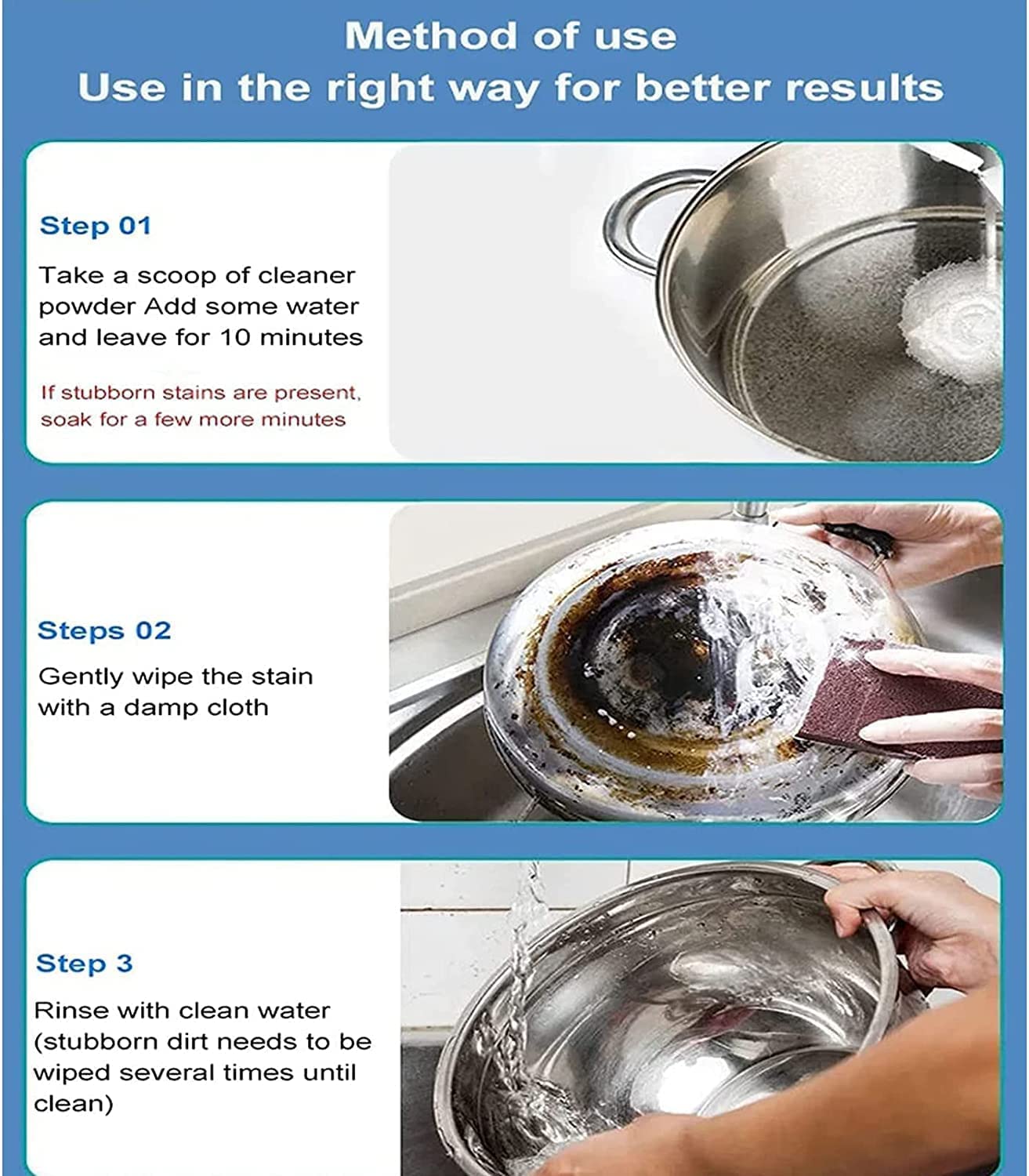 Method of use
Use in the right way for better results

Step 01

Take a scoop of cleaner powder Add some water and leave for 10 minutes

If stubborn stains are present, soak for a few more minutes

Steps 02

Gently wipe the stain with a damp cloth

Step 3

Rinse with clean water (stubborn dirt needs to be wiped several times until clean)