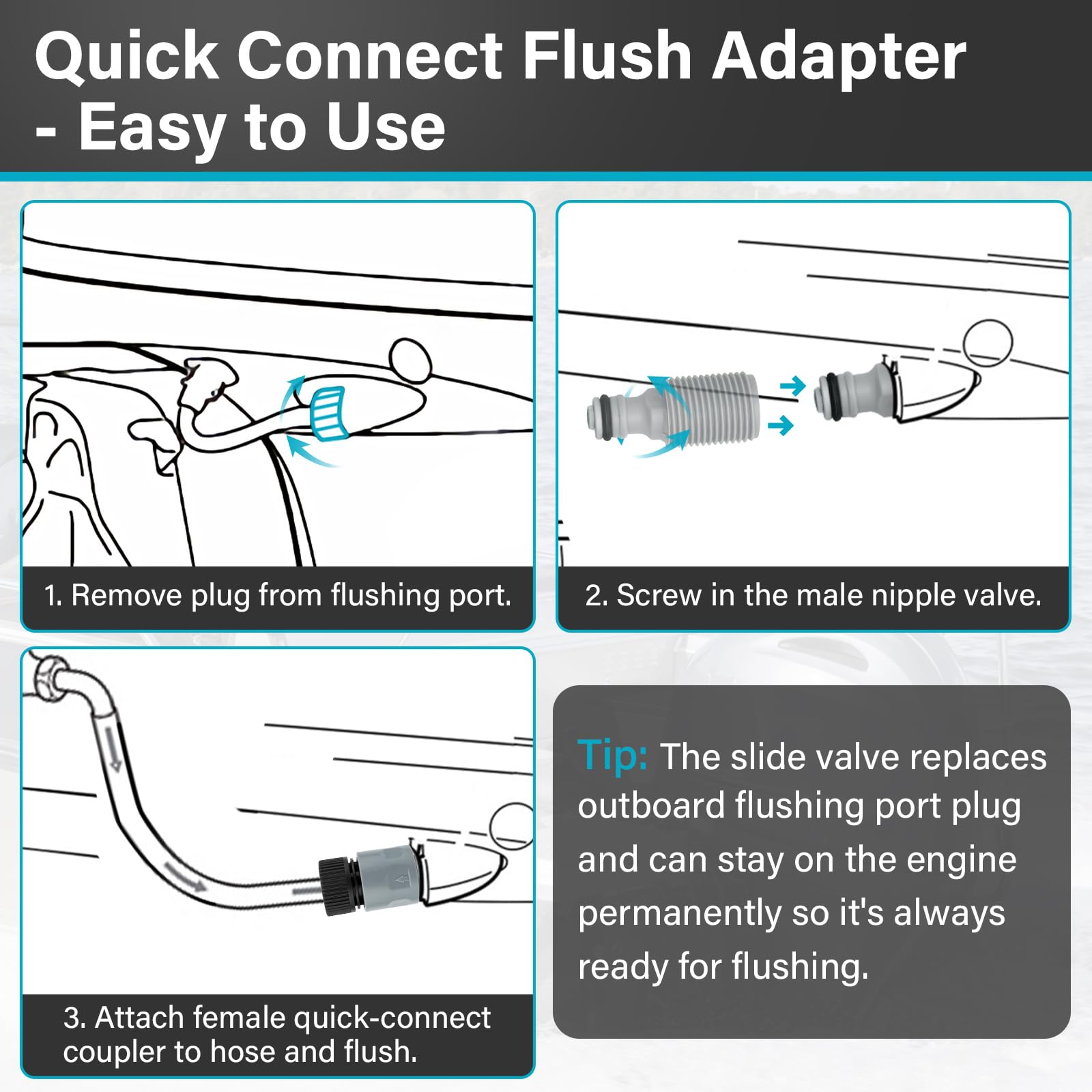 Quick Connect Flush Adapter - Easy to Use

1. Remove plug from flushing port.

2. Screw in the male nipple valve.

3. Attach female quick-connect coupler to hose and flush.

Tip: The slide valve replaces outboard flushing port plug and can stay on the engine permanently so it's always ready for flushing.