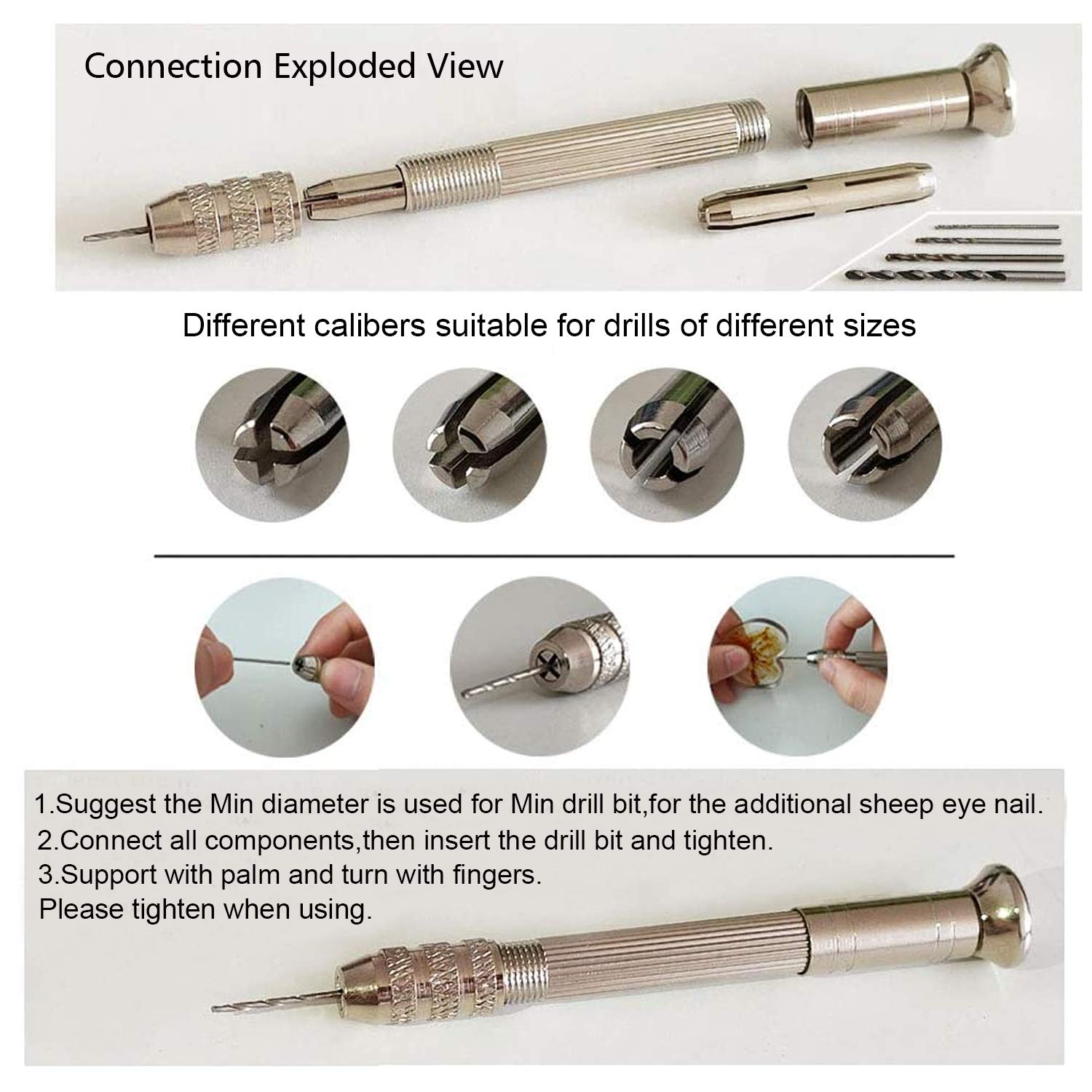 Connection Exploded View

Different calibers suitable for drills of different sizes

1.Suggest the Min diameter is used for Min drill bit,for the additional sheep eye nail.
2.Connect all components,then insert the drill bit and tighten.
3.Support with palm and turn with fingers.
Please tighten when using.