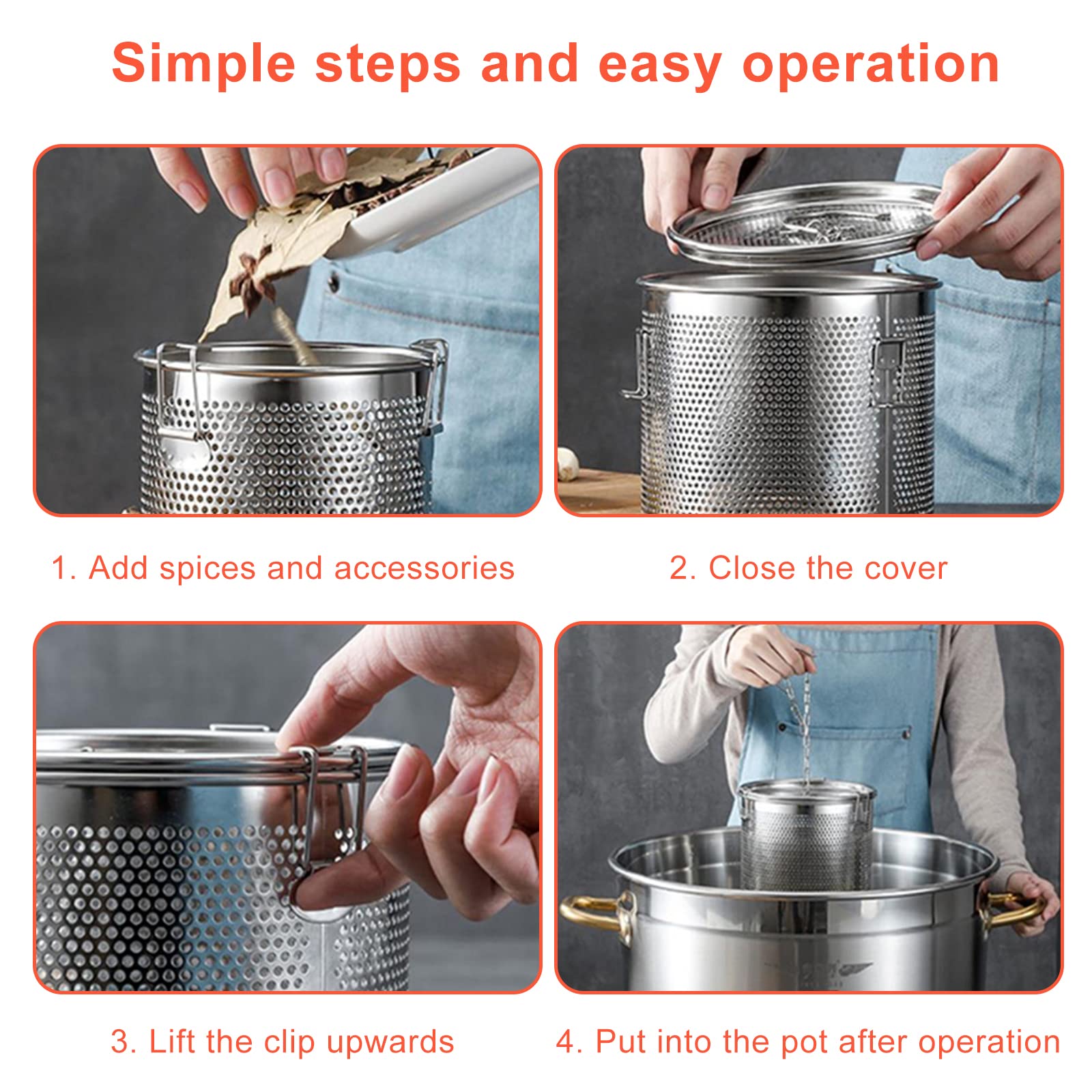 Simple steps and easy operation

1. Add spices and accessories

2. Close the cover

3. Lift the clip upwards

4. Put into the pot after operation