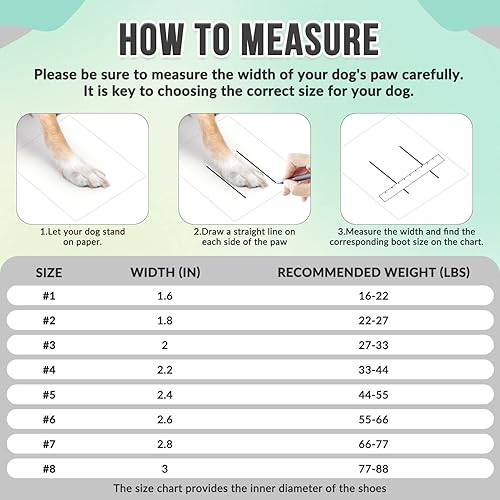 HOW TO MEASURE

Please be sure to measure the width of your dog's paw carefully. It is key to choosing the correct size for your dog.

1.Let your dog stand on paper.

2.Draw a straight line on each side of the paw

3.Measure the width and find the corresponding boot size on the chart.

| SIZE | WIDTH (IN) | RECOMMENDED WEIGHT (LBS) |
|---|---|---|
| #1 | 1.6 | 16-22 |
| #2 | 1.8 | 22-27 |
| #3 | 2 | 27-33 |
| #4 | 2.2 | 33-44 |
| #5 | 2.4 | 44-55 |
| #6 | 2.6 | 55-66 |
| #7 | 2.8 | 66-77 |
| #8 | 3 | 77-88 |

The size chart provides the inner diameter of the shoes