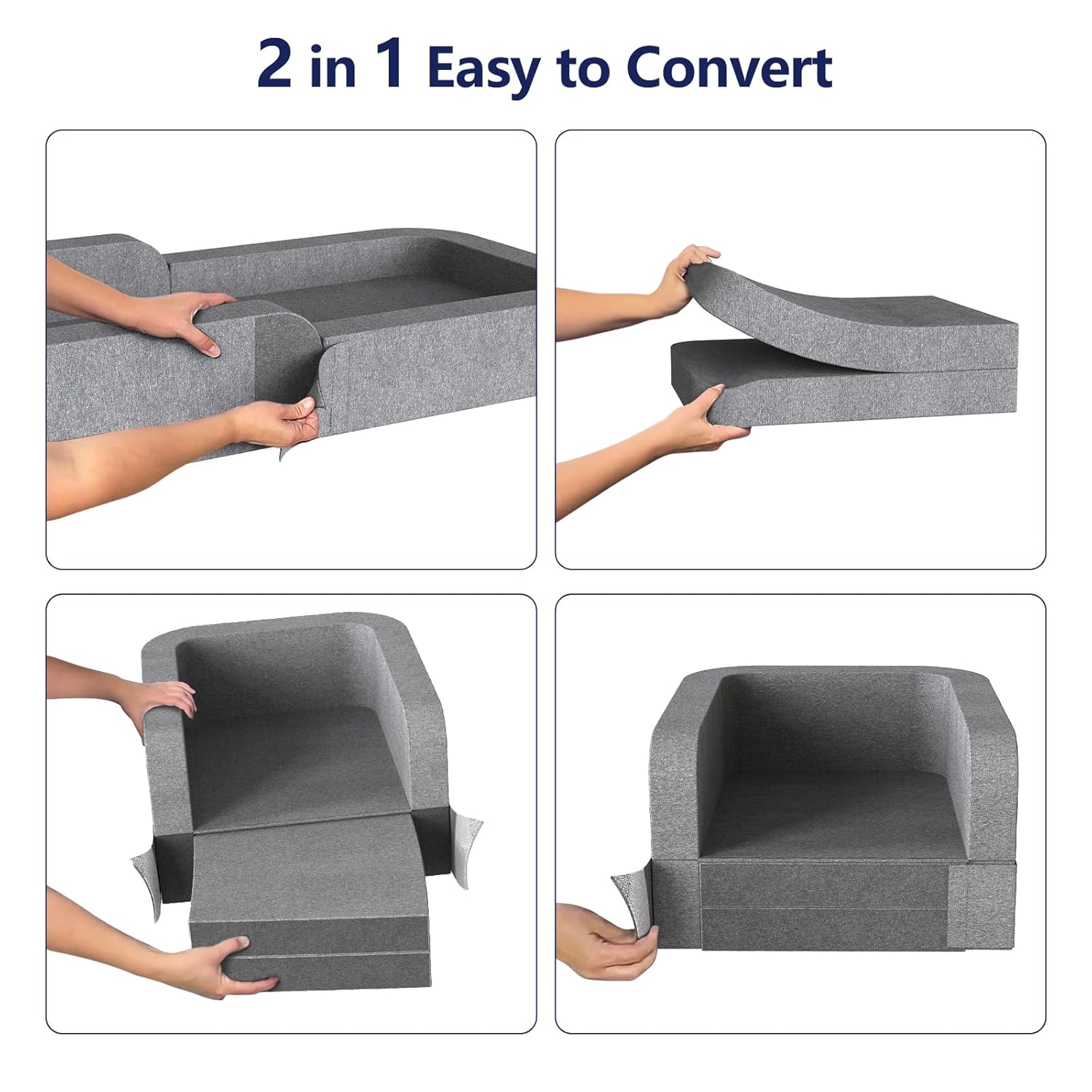 2 in 1 Easy to Convert