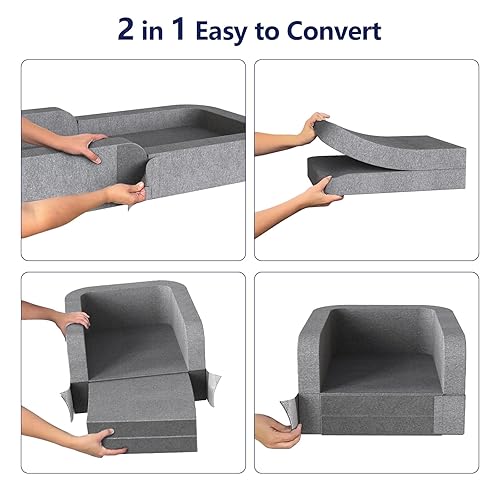 2 in 1 Easy to Convert