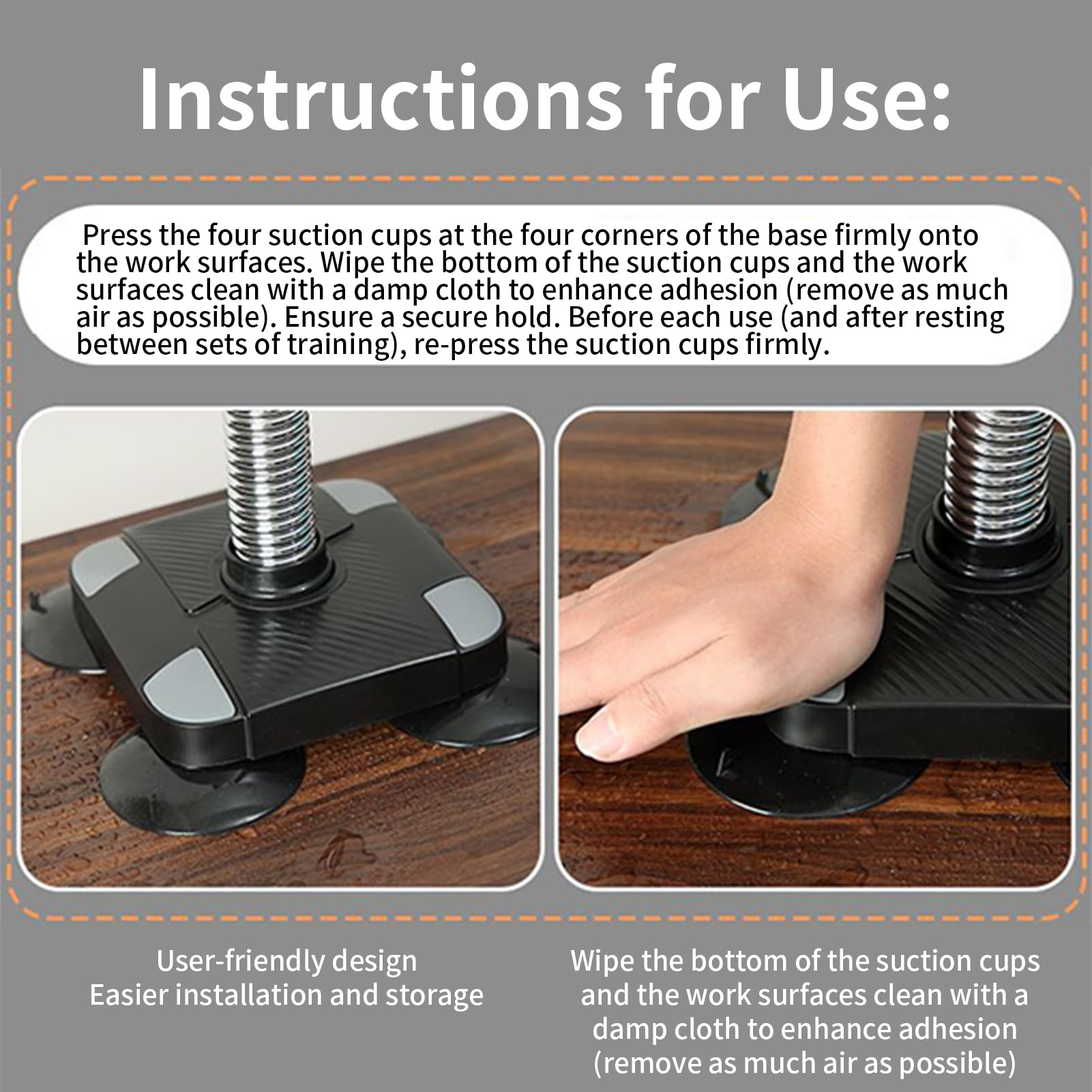 Instructions for Use:

Press the four suction cups at the four corners of the base firmly onto the work surfaces. Wipe the bottom of the suction cups and the work surfaces clean with a damp cloth to enhance adhesion (remove as much air as possible). Ensure a secure hold. Before each use (and after resting between sets of training), re-press the suction cups firmly.

User-friendly design
Easier installation and storage

Wipe the bottom of the suction cups and the work surfaces clean with a damp cloth to enhance adhesion (remove as much air as possible)