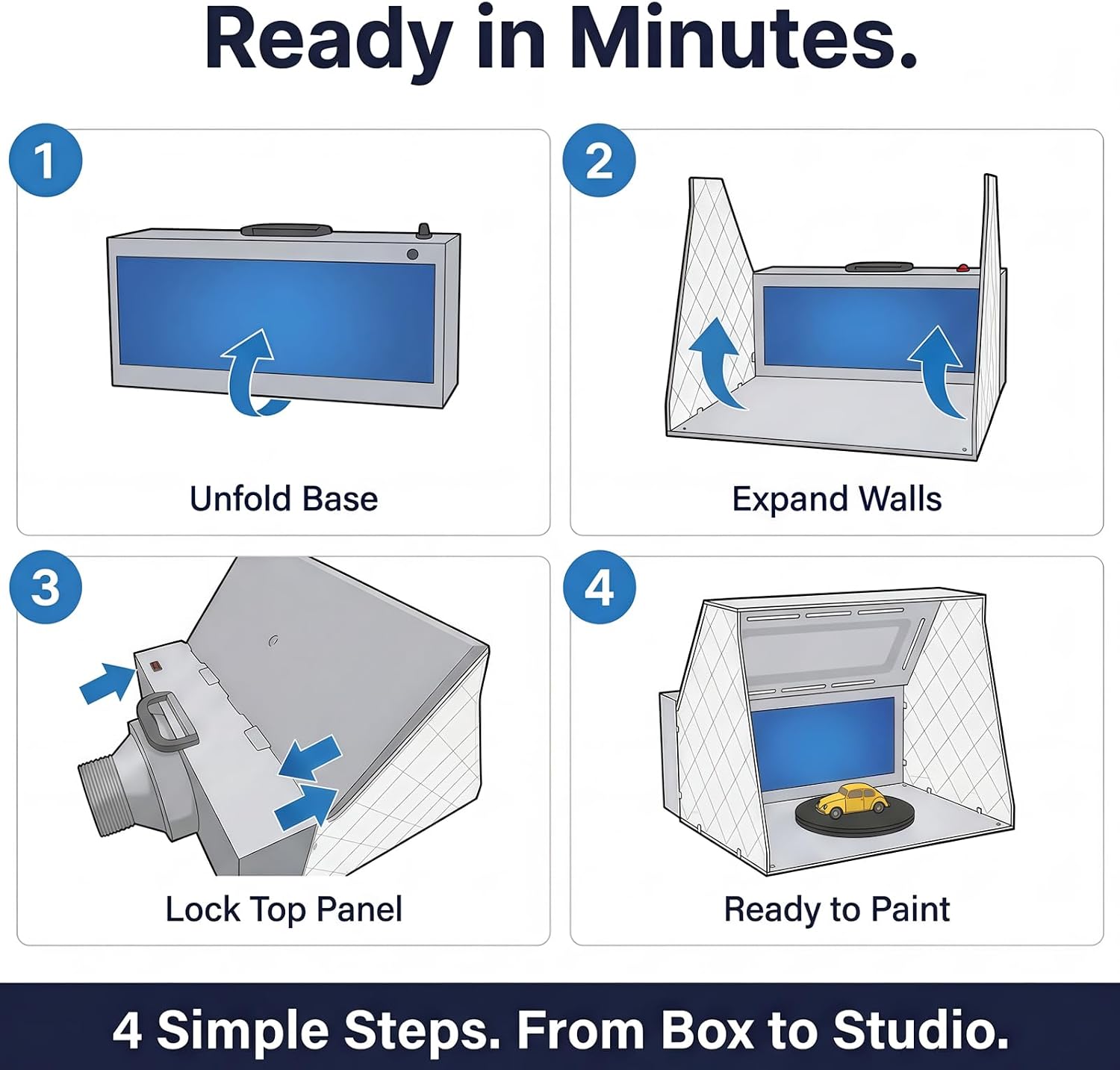 Ready in Minutes.

1

Unfold Base

2

Expand Walls

3

Lock Top Panel

4

Ready to Paint

4 Simple Steps. From Box to Studio.