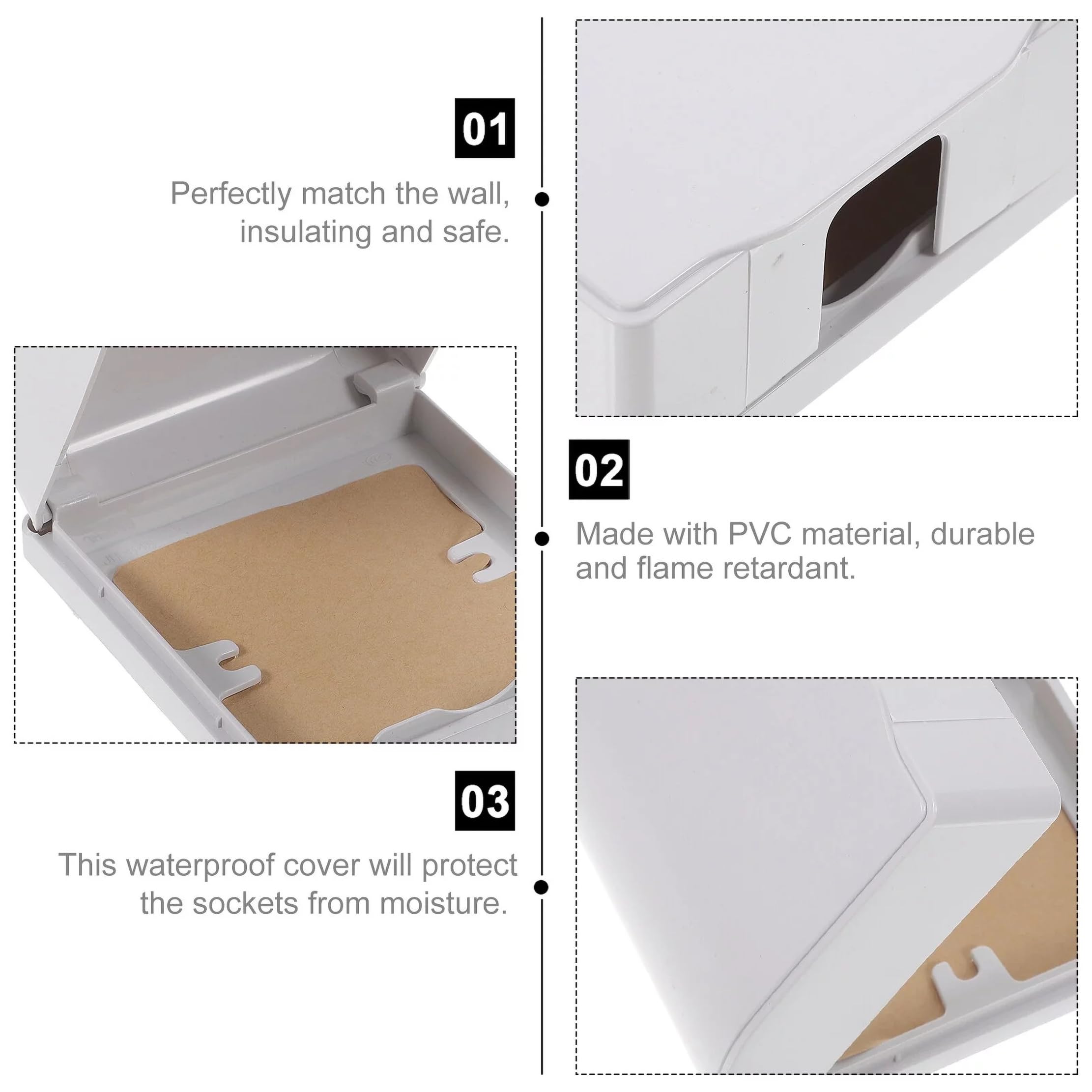 01

Perfectly match the wall, insulating and safe.

02

Made with PVC material, durable and flame retardant.

03

This waterproof cover will protect the sockets from moisture.