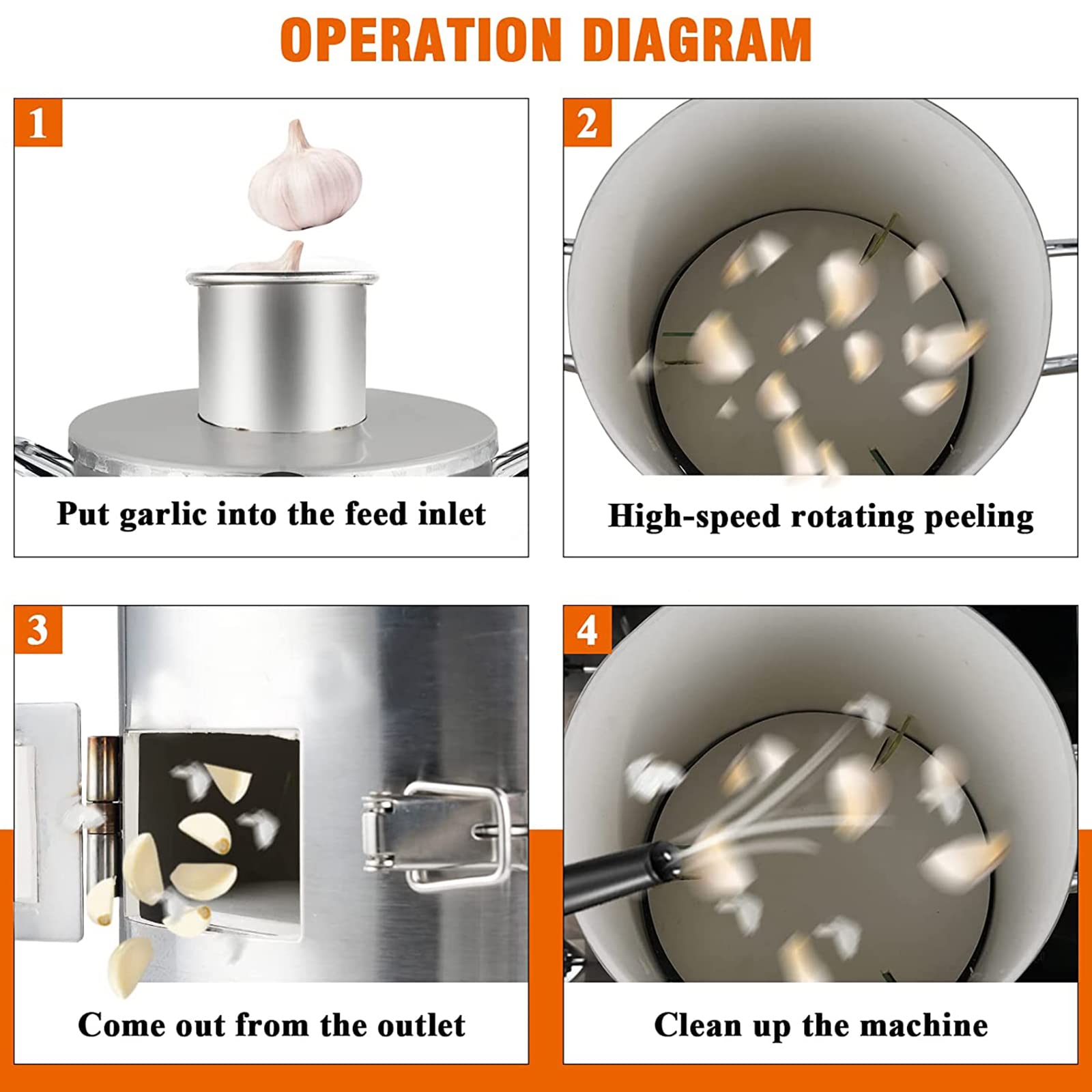 OPERATION DIAGRAM

1

Put garlic into the feed inlet

2

High-speed rotating peeling

3

Come out from the outlet

4

Clean up the machine