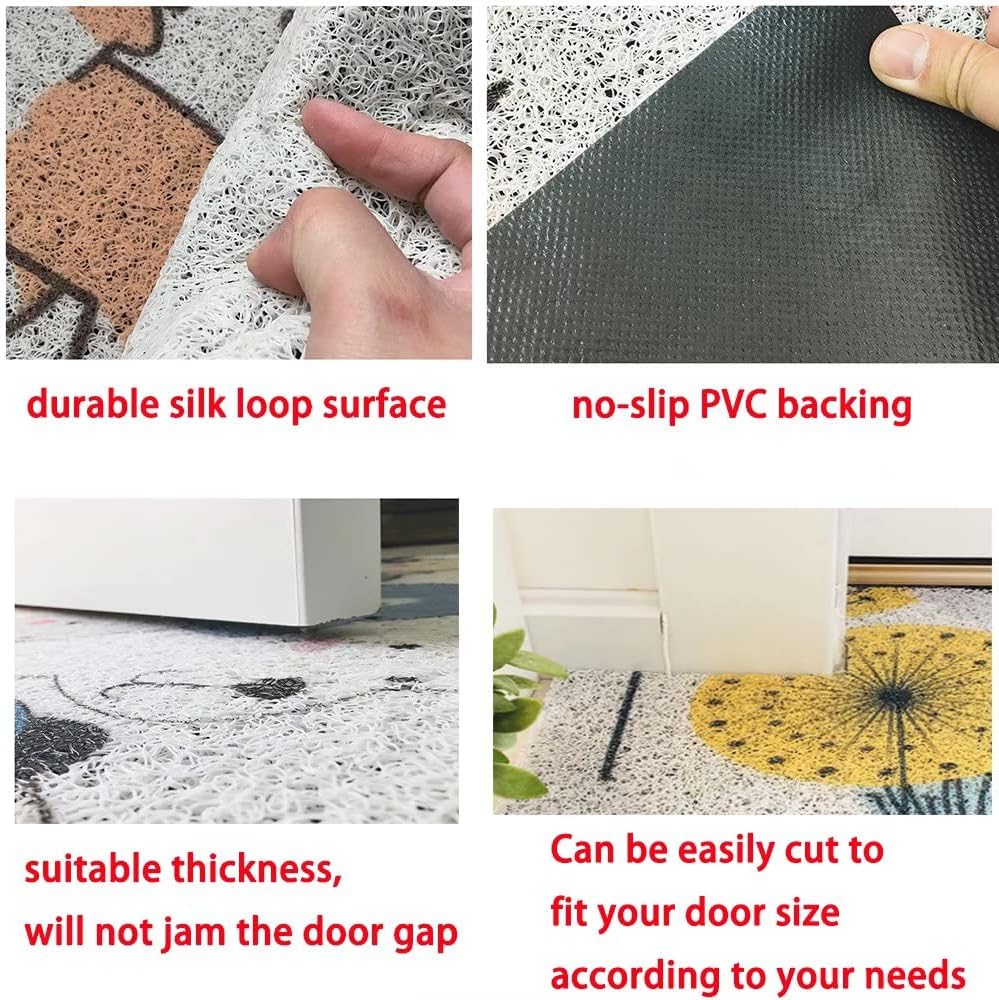 durable silk loop surface

no-slip PVC backing

suitable thickness, will not jam the door gap

Can be easily cut to fit your door size according to your needs