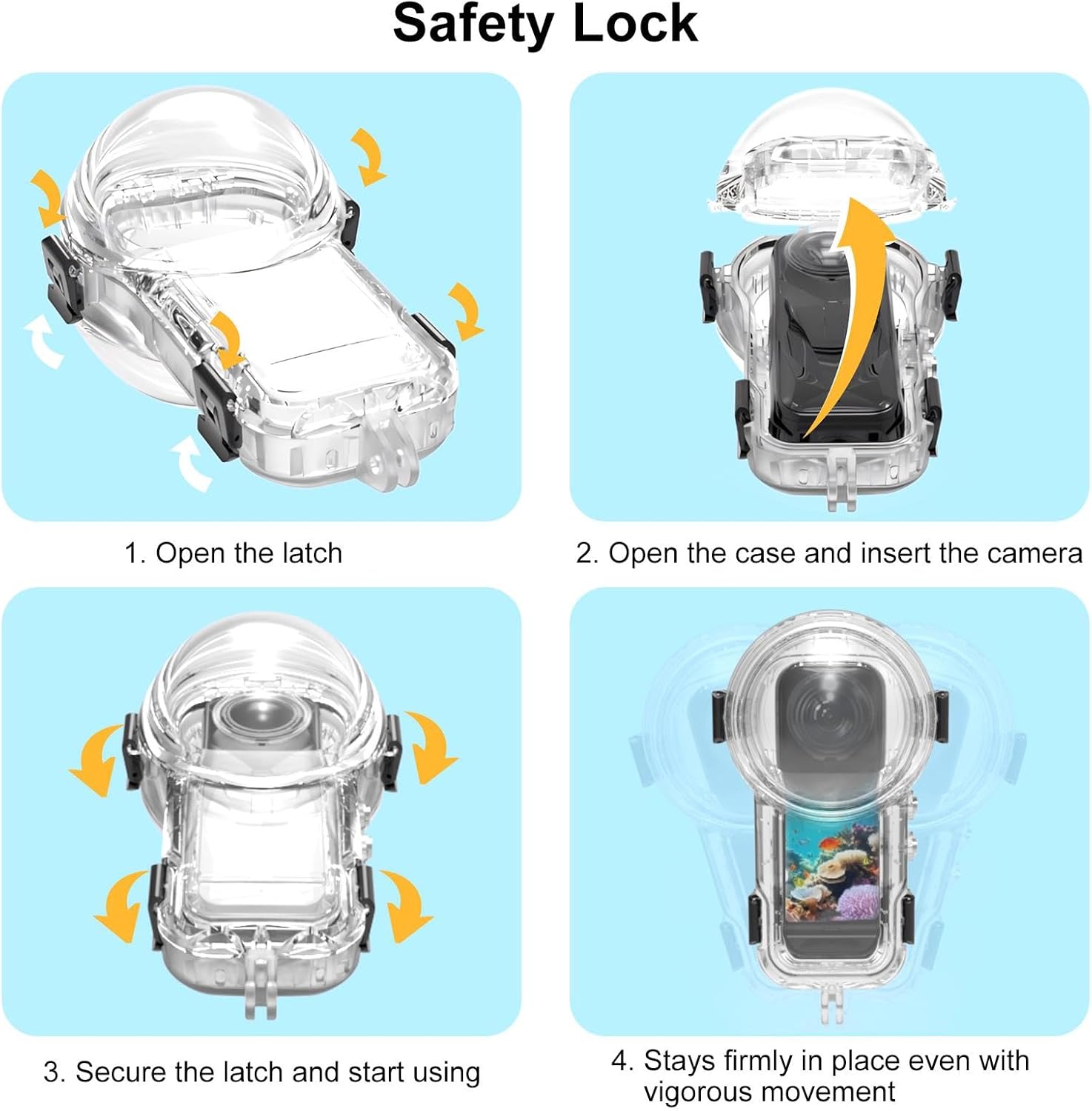 Safety Lock

1. Open the latch

2. Open the case and insert the camera

3. Secure the latch and start using

4. Stays firmly in place even with vigorous movement