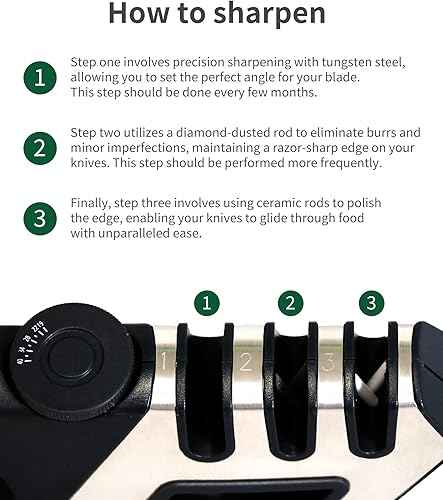 How to sharpen

1 Step one involves precision sharpening with tungsten steel, allowing you to set the perfect angle for your blade. This step should be done every few months.

2 Step two utilizes a diamond-dusted rod to eliminate burrs and minor imperfections, maintaining a razor-sharp edge on your knives. This step should be performed more frequently.

3 Finally, step three involves using ceramic rods to polish the edge, enabling your knives to glide through food with unparalleled ease.

1 2 3

40 34 28 22 19

1 2 3