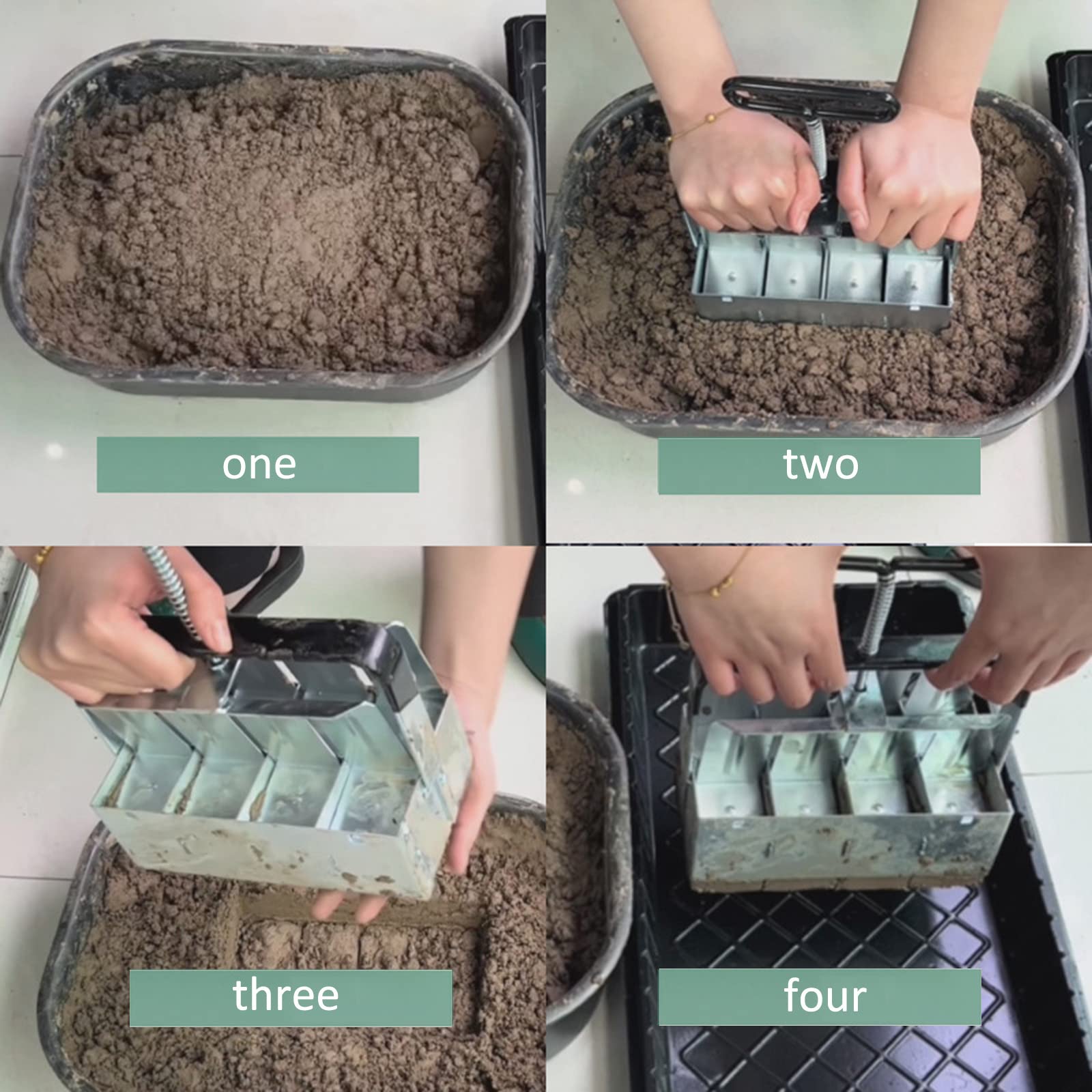 one

two

three

four