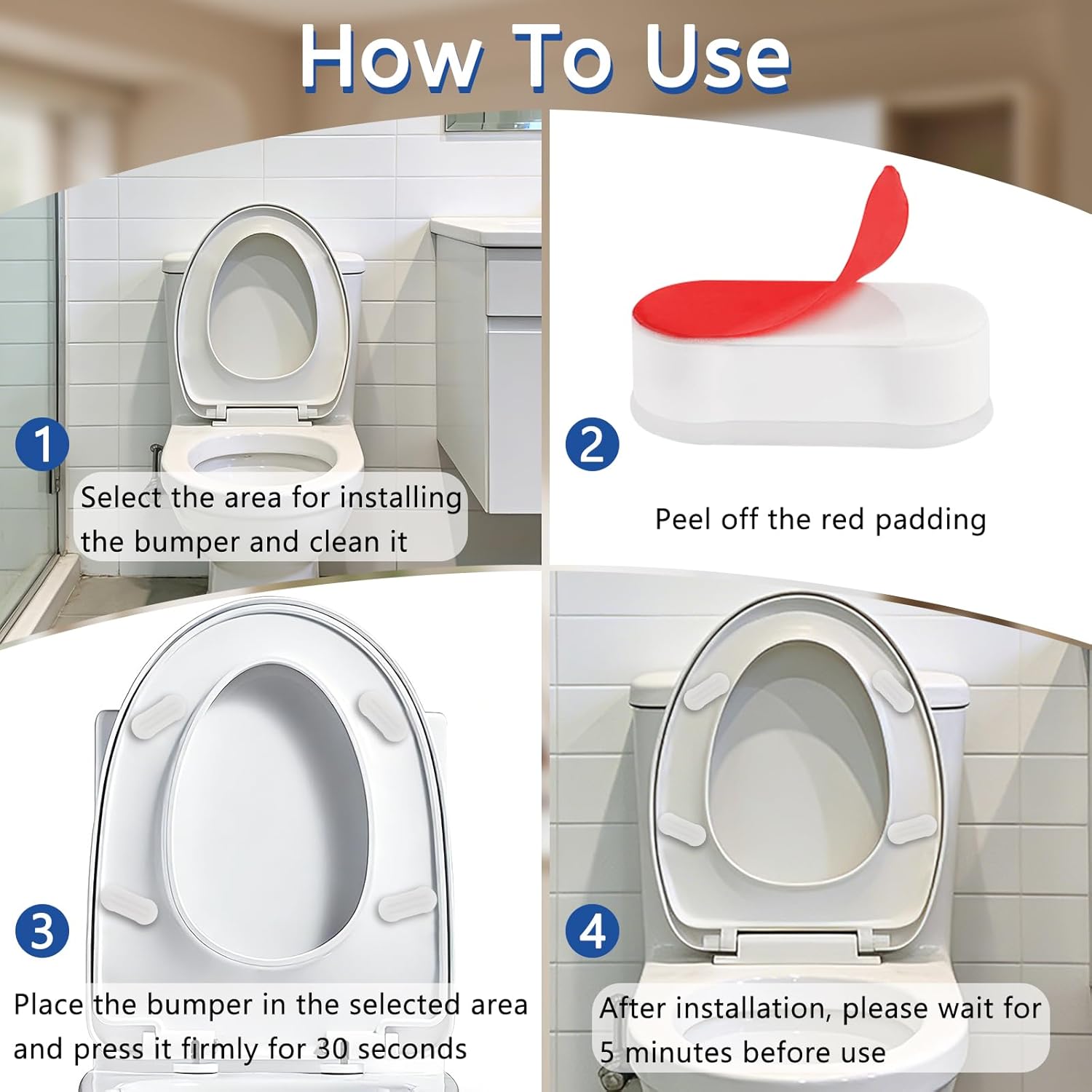 How To Use

1

Select the area for installing the bumper and clean it

2

Peel off the red padding

3

Place the bumper in the selected area and press it firmly for 30 seconds

4

After installation, please wait for 5 minutes before use