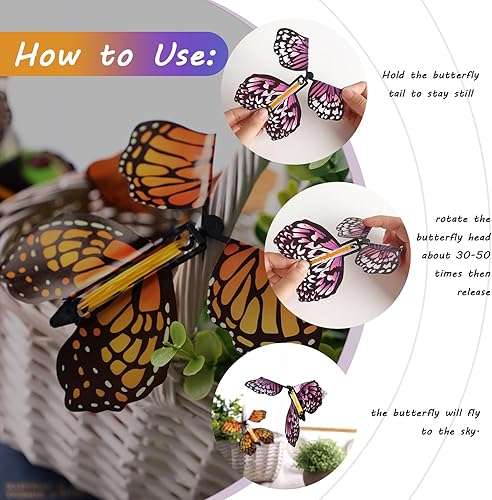 How to Use:

Hold the butterfly tail to stay still

rotate the butterfly head about 30-50 times then release

the butterfly will fly to the sky.