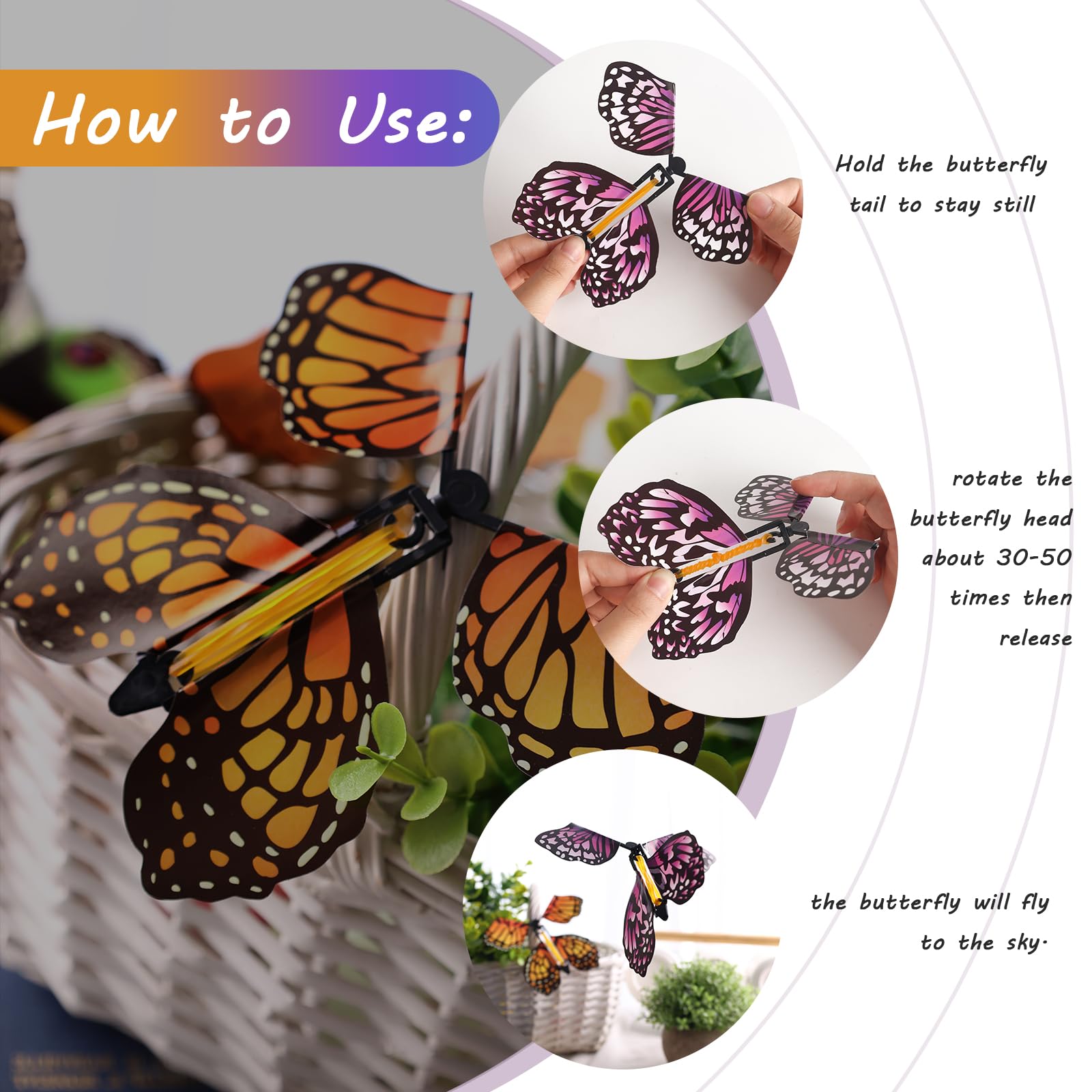 How to Use:

Hold the butterfly tail to stay still

rotate the butterfly head about 30-50 times then release

the butterfly will fly to the sky.