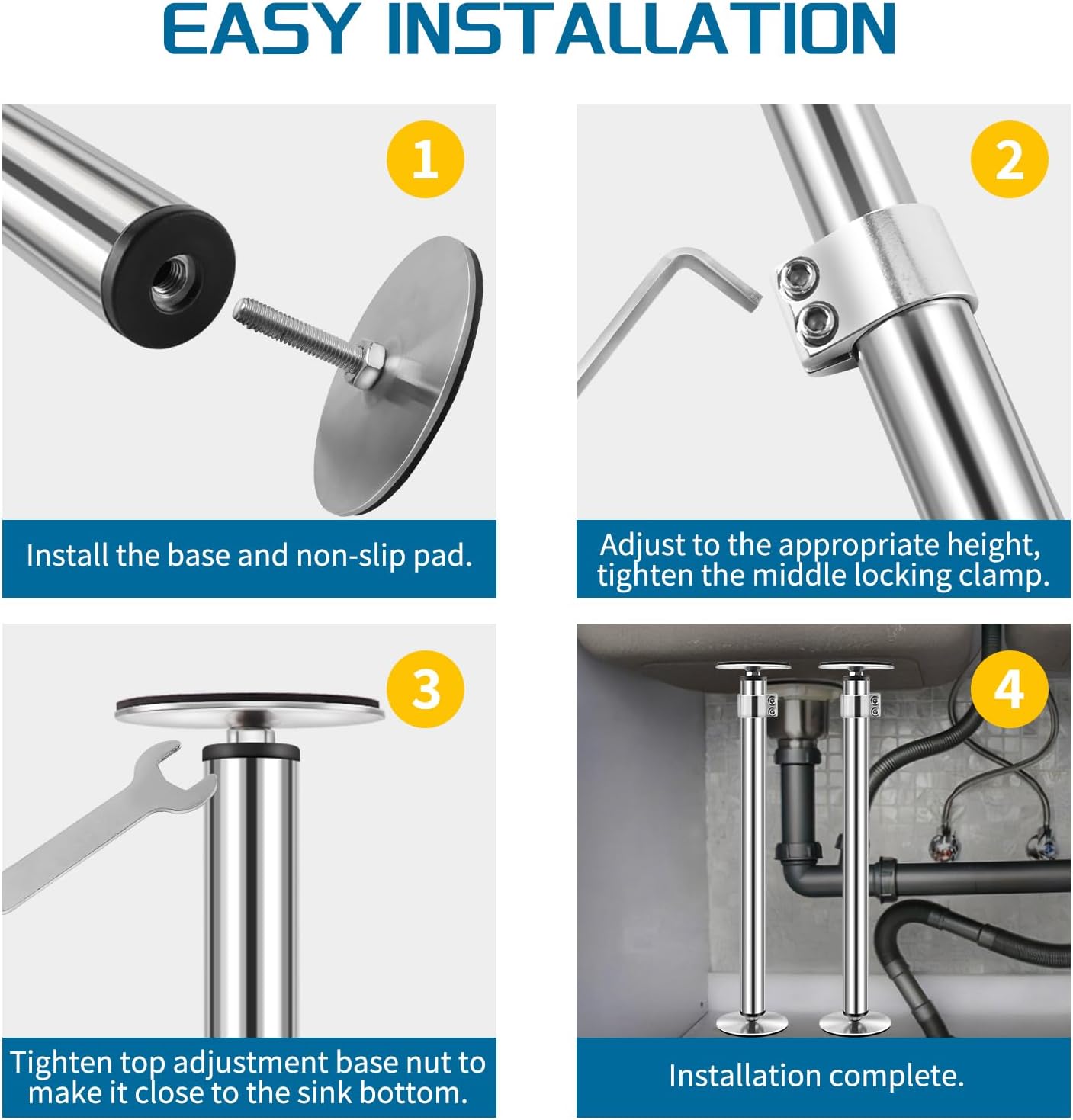 EASY INSTALLATION

1

Install the base and non-slip pad.

2

Adjust to the appropriate height, tighten the middle locking clamp.

3

Tighten top adjustment base nut to make it close to the sink bottom.

4

Installation complete.