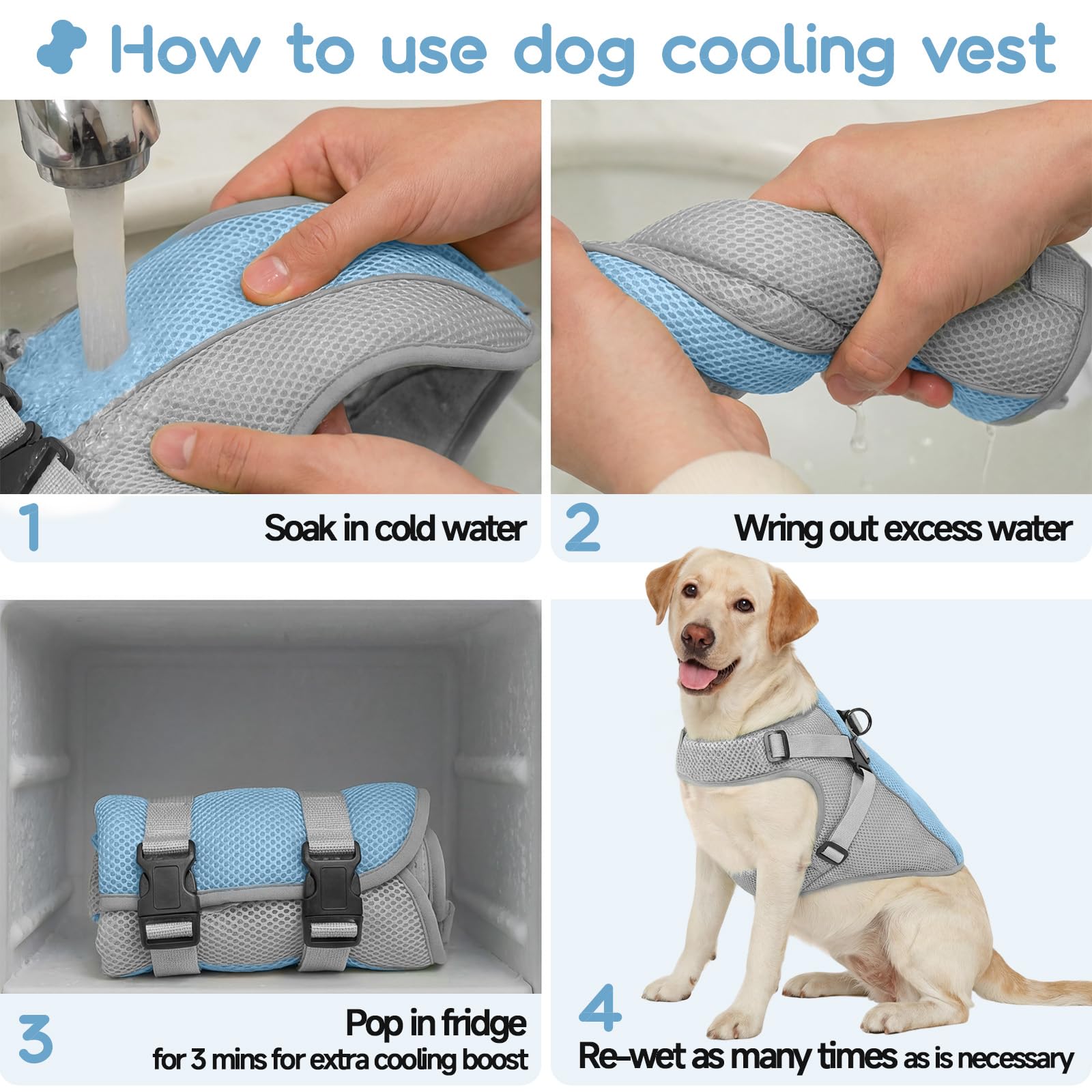 How to use dog cooling vest

1 Soak in cold water

2 Wring out excess water

3 Pop in fridge for 3 mins for extra cooling boost

4 Re-wet as many times as is necessary