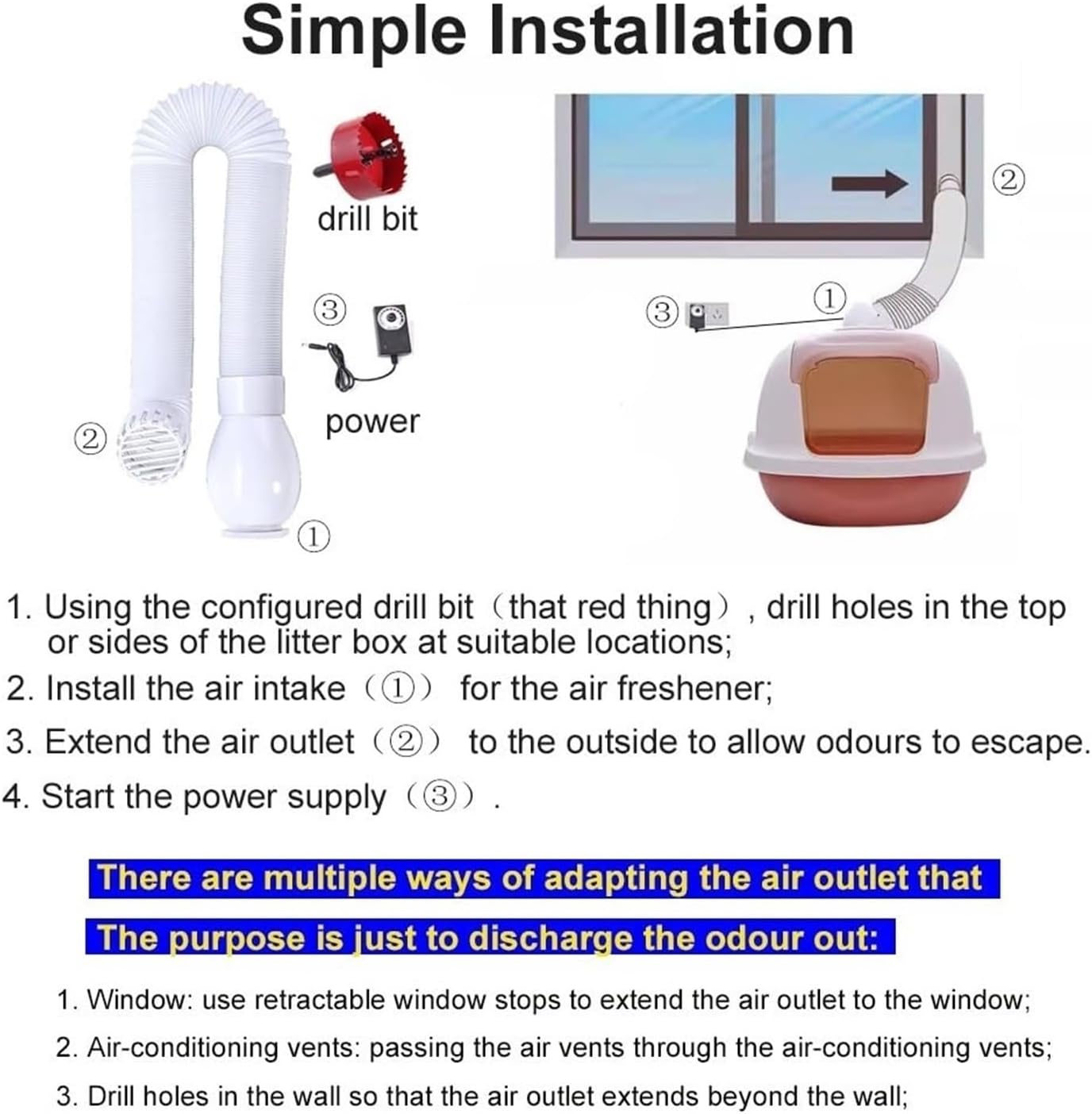 Simple Installation

drill bit

③

power

②

①

②

③

①

1. Using the configured drill bit（that red thing）, drill holes in the top or sides of the litter box at suitable locations;

2. Install the air intake（①） for the air freshener;

3. Extend the air outlet（②） to the outside to allow odours to escape.

4. Start the power supply（③）.

There are multiple ways of adapting the air outlet that

The purpose is just to discharge the odour out:

1. Window: use retractable window stops to extend the air outlet to the window;

2. Air-conditioning vents: passing the air vents through the air-conditioning vents;

3. Drill holes in the wall so that the air outlet extends beyond the wall;