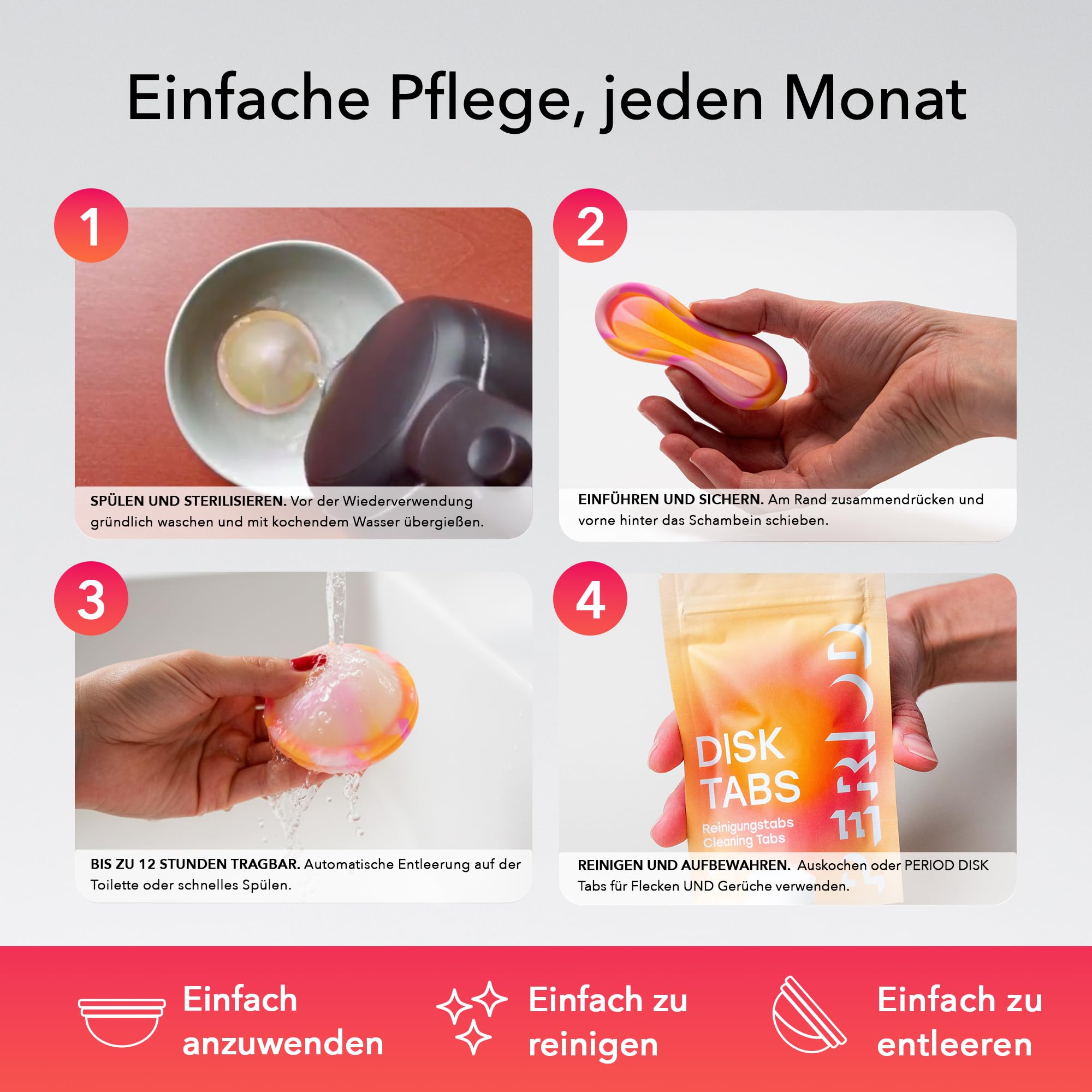 Einfache Pflege, jeden Monat

1

SPÜLEN UND STERILISIEREN. Vor der Wiederverwendung gründlich waschen und mit kochendem Wasser übergießen.

2

EINFÜHREN UND SICHERN. Am Rand zusammendrücken und vorne hinter das Schambein schieben.

3

BIS ZU 12 STUNDEN TRAGBAR. Automatische Entleerung auf der Toilette oder schnelles Spülen.

4

DISK TABS

Reinigungstabs
Cleaning Tabs

PERIOD

REINIGEN UND AUFBEWAHREN. Auskochen oder PERIOD DISK Tabs für Flecken UND Gerüche verwenden.

Einfach anzuwenden

Einfach zu reinigen

Einfach zu entleeren