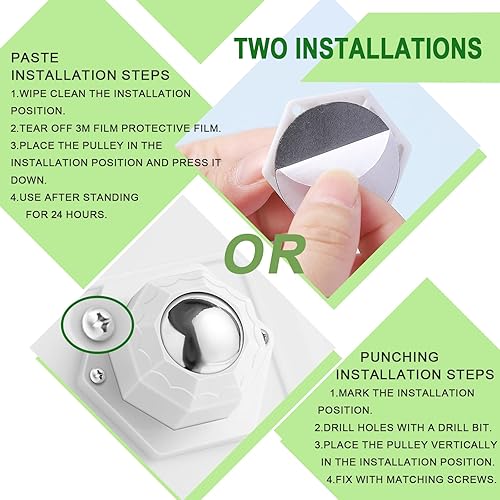 TWO INSTALLATIONS

PASTE INSTALLATION STEPS
1.WIPE CLEAN THE INSTALLATION POSITION.
2.TEAR OFF 3M FILM PROTECTIVE FILM.
3.PLACE THE PULLEY IN THE INSTALLATION POSITION AND PRESS IT DOWN.
4.USE AFTER STANDING FOR 24 HOURS.

OR

PUNCHING INSTALLATION STEPS
1.MARK THE INSTALLATION POSITION.
2.DRILL HOLES WITH A DRILL BIT.
3.PLACE THE PULLEY VERTICALLY IN THE INSTALLATION POSITION.
4.FIX WITH MATCHING SCREWS.