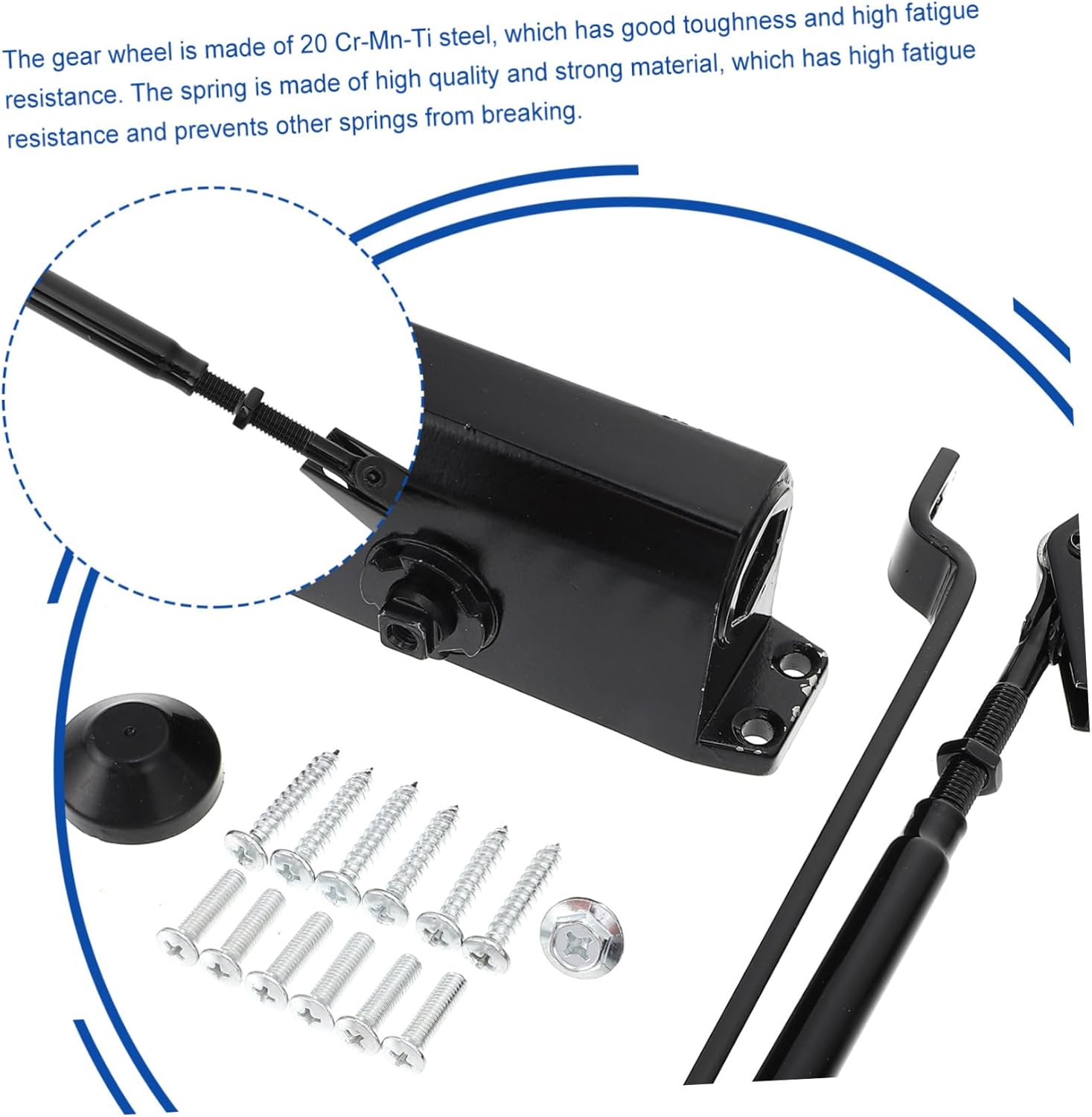 The gear wheel is made of 20 Cr-Mn-Ti steel, which has good toughness and high fatigue resistance. The spring is made of high quality and strong material, which has high fatigue resistance and prevents other springs from breaking.