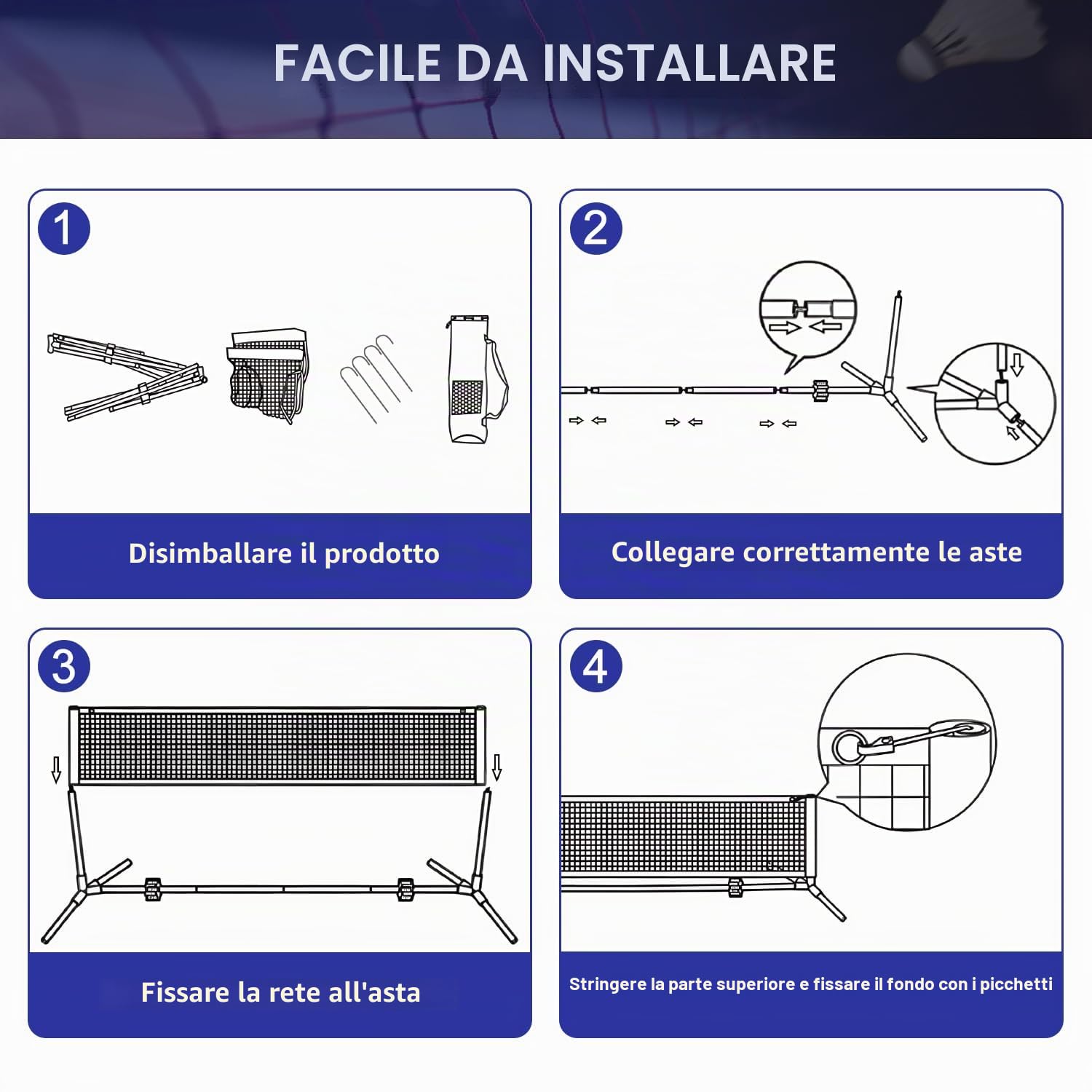 FACILE DA INSTALLARE

1

Disimballare il prodotto

2

Collegare correttamente le aste

3

Fissare la rete all'asta

4

Stringere la parte superiore e fissare il fondo con i picchetti