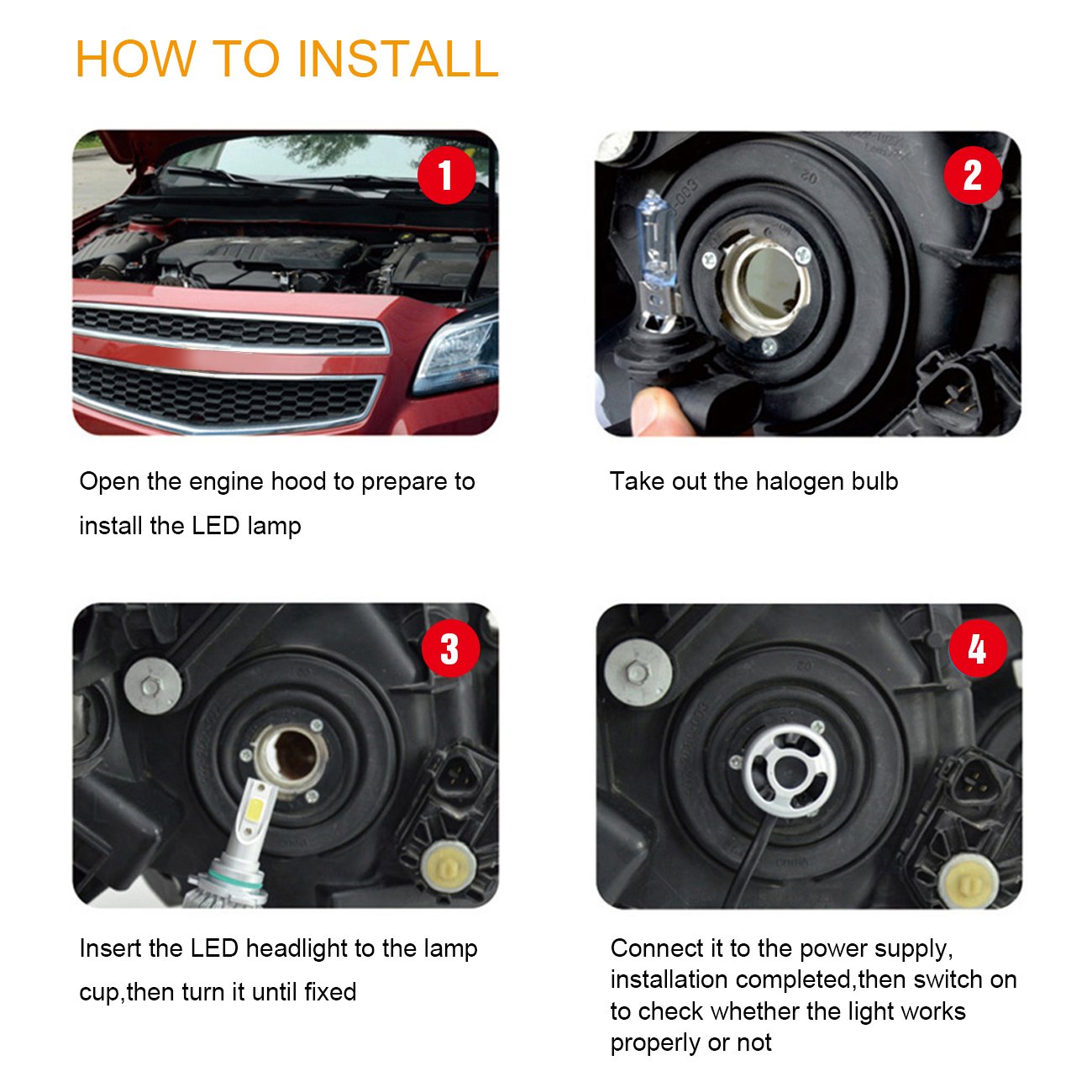 HOW TO INSTALL

1

Open the engine hood to prepare to install the LED lamp

2

Take out the halogen bulb

3

Insert the LED headlight to the lamp cup,then turn it until fixed

4

Connect it to the power supply, installation completed,then switch on to check whether the light works properly or not