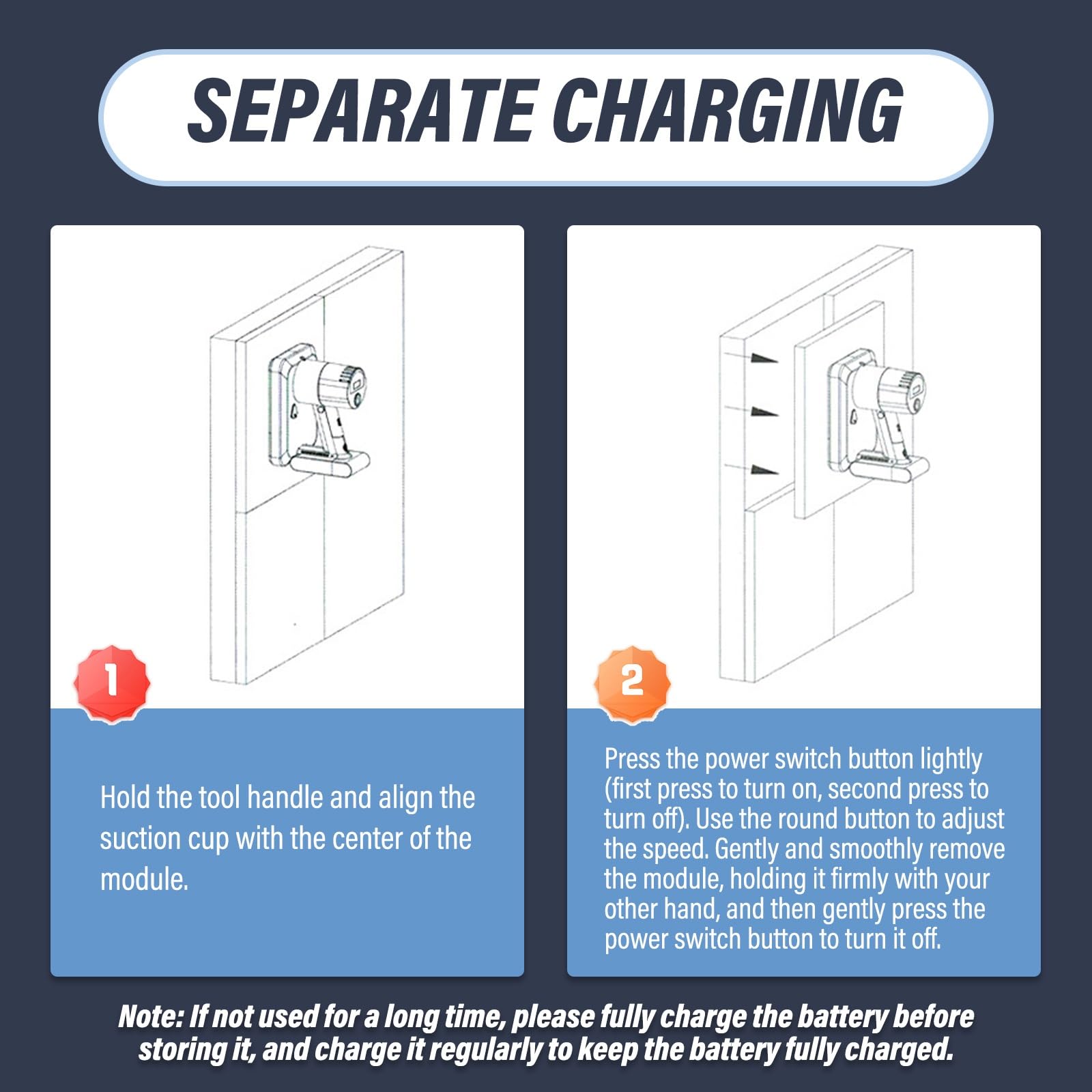 SEPARATE CHARGING

1

Hold the tool handle and align the suction cup with the center of the module.

2

Press the power switch button lightly (first press to turn on, second press to turn off). Use the round button to adjust the speed. Gently and smoothly remove the module, holding it firmly with your other hand, and then gently press the power switch button to turn it off.

Note: If not used for a long time, please fully charge the battery before storing it, and charge it regularly to keep the battery fully charged.