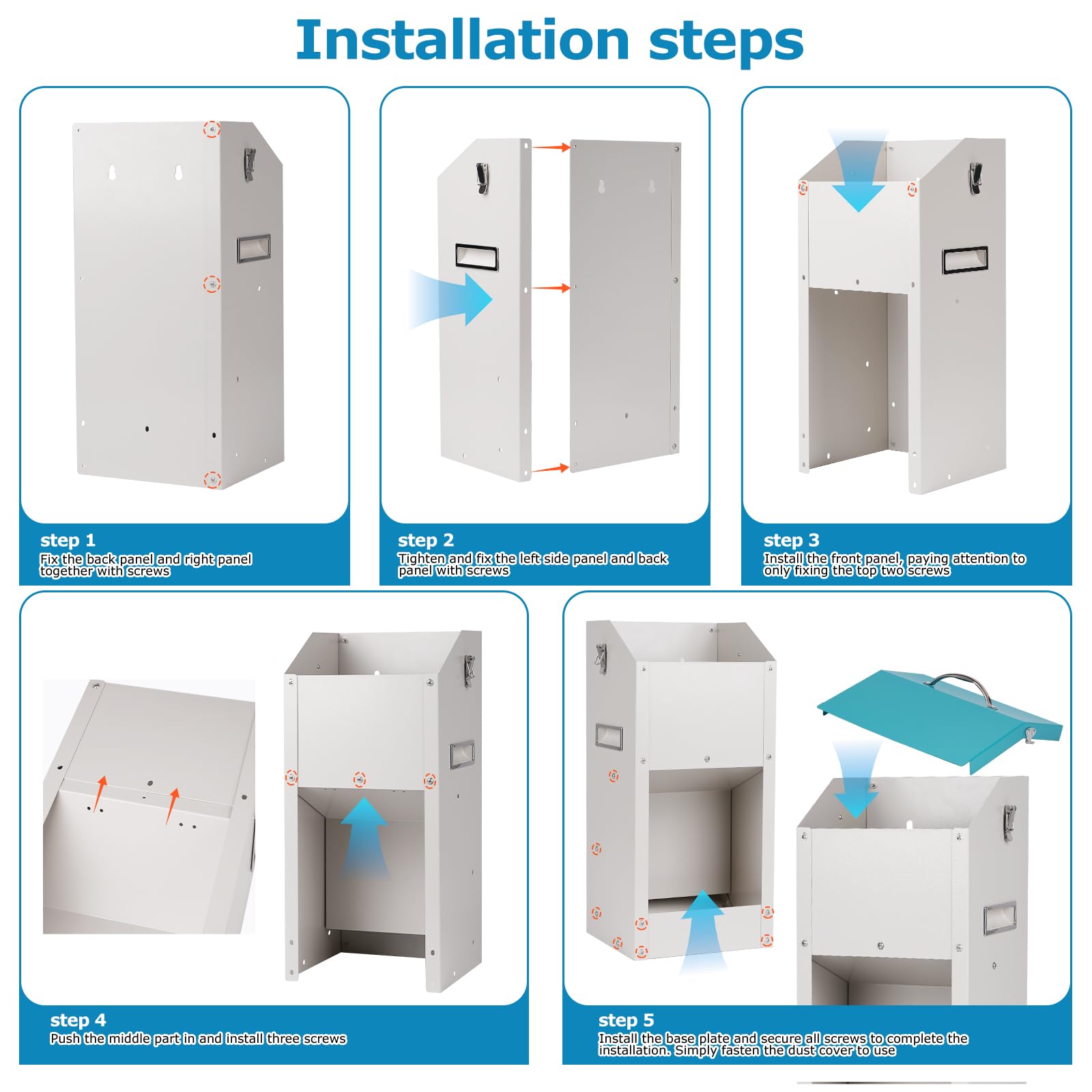 Installation steps

step 1
Fix the back panel and right panel together with screws

step 2
Tighten and fix the left side panel and back panel with screws

step 3
Install the front panel, paying attention to only fixing the top two screws

step 4
Push the middle part in and install three screws

step 5
Install the base plate and secure all screws to complete the installation. Simply fasten the dust cover to use