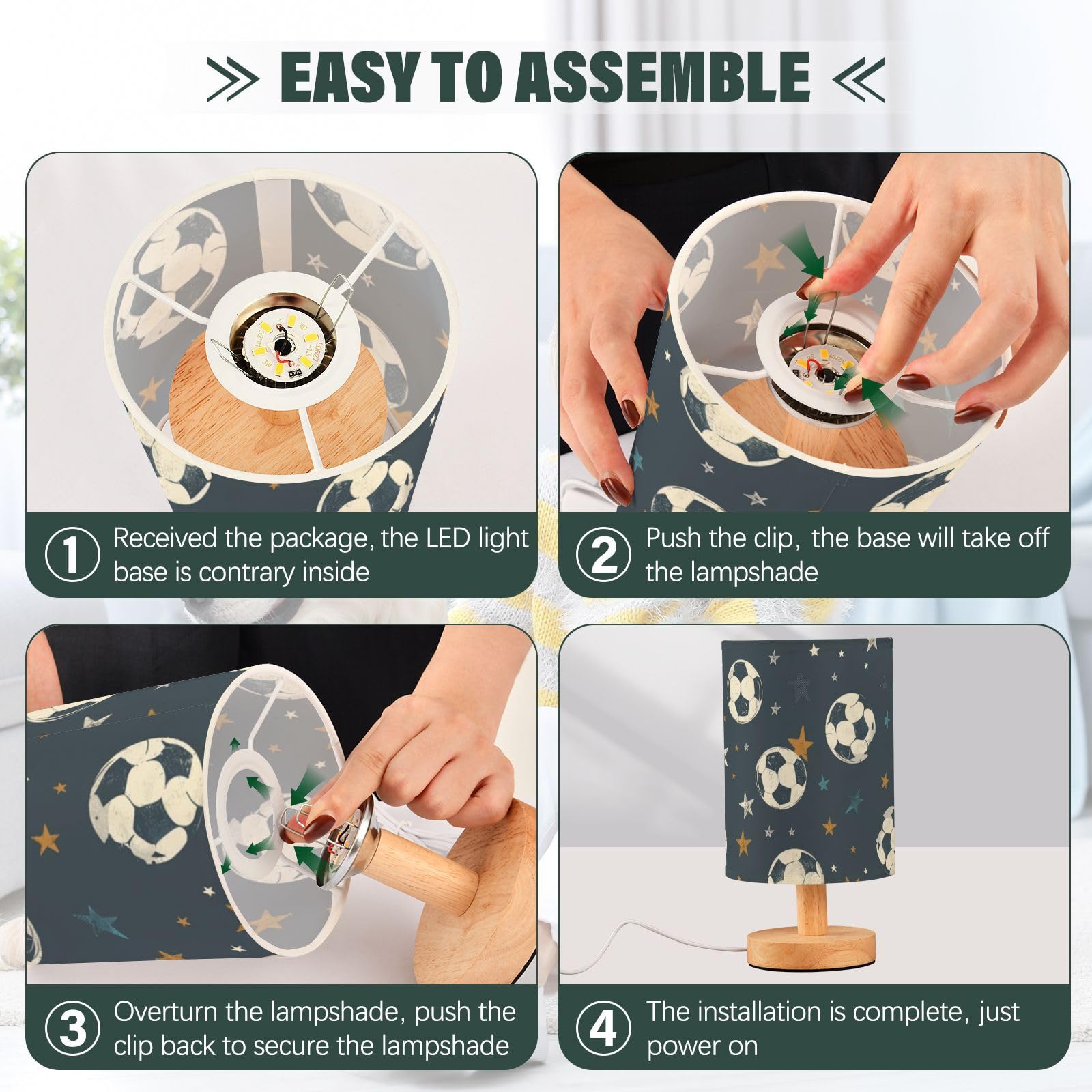 EASY TO ASSEMBLE

1 Received the package, the LED light base is contrary inside

2 Push the clip, the base will take off the lampshade

3 Overturn the lampshade, push the clip back to secure the lampshade

4 The installation is complete, just power on