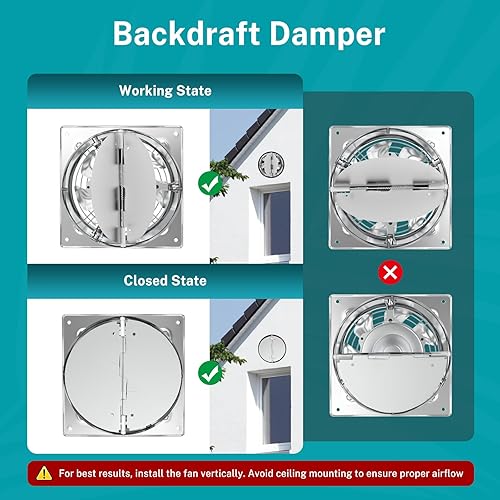 Backdraft Damper

Working State

Closed State

For best results, install the fan vertically. Avoid ceiling mounting to ensure proper airflow