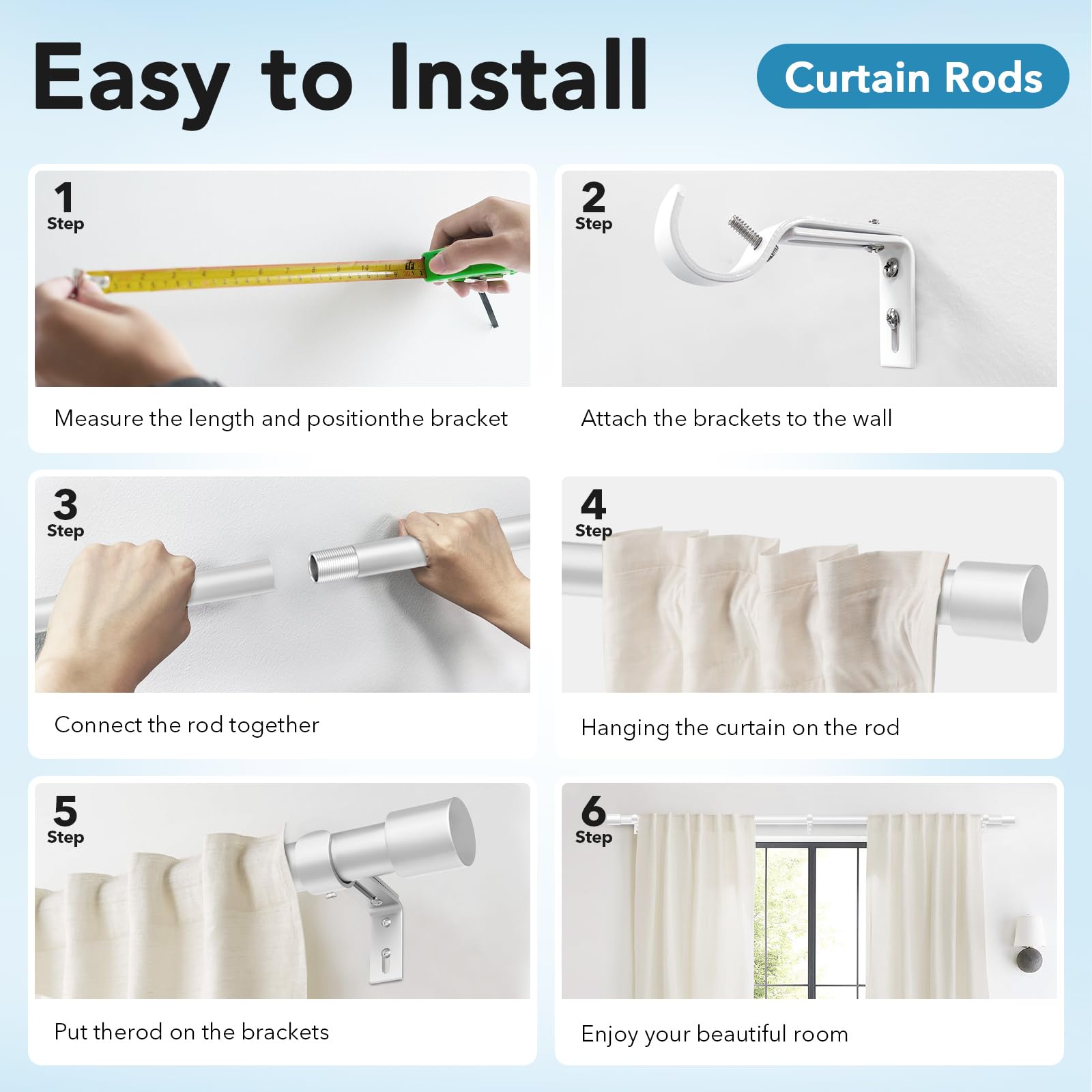 Easy to Install

Curtain Rods

1
Step

Measure the length and positionthe bracket

2
Step

Attach the brackets to the wall

3
Step

Connect the rod together

4
Step

Hanging the curtain on the rod

5
Step

Put therod on the brackets

6
Step

Enjoy your beautiful room