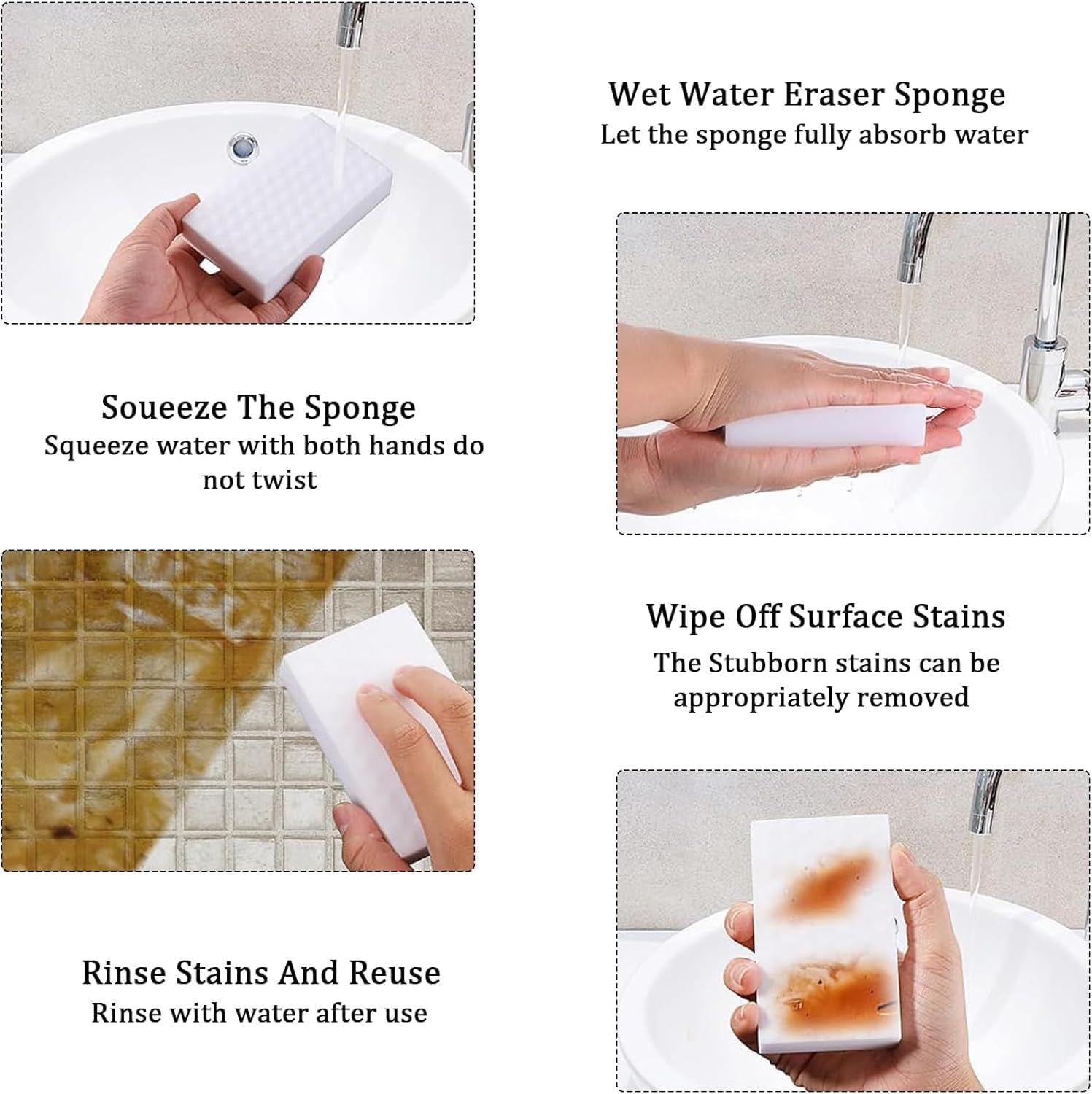 Wet Water Eraser Sponge
Let the sponge fully absorb water

Soueeze The Sponge
Squeeze water with both hands do not twist

Wipe Off Surface Stains
The Stubborn stains can be appropriately removed

Rinse Stains And Reuse
Rinse with water after use