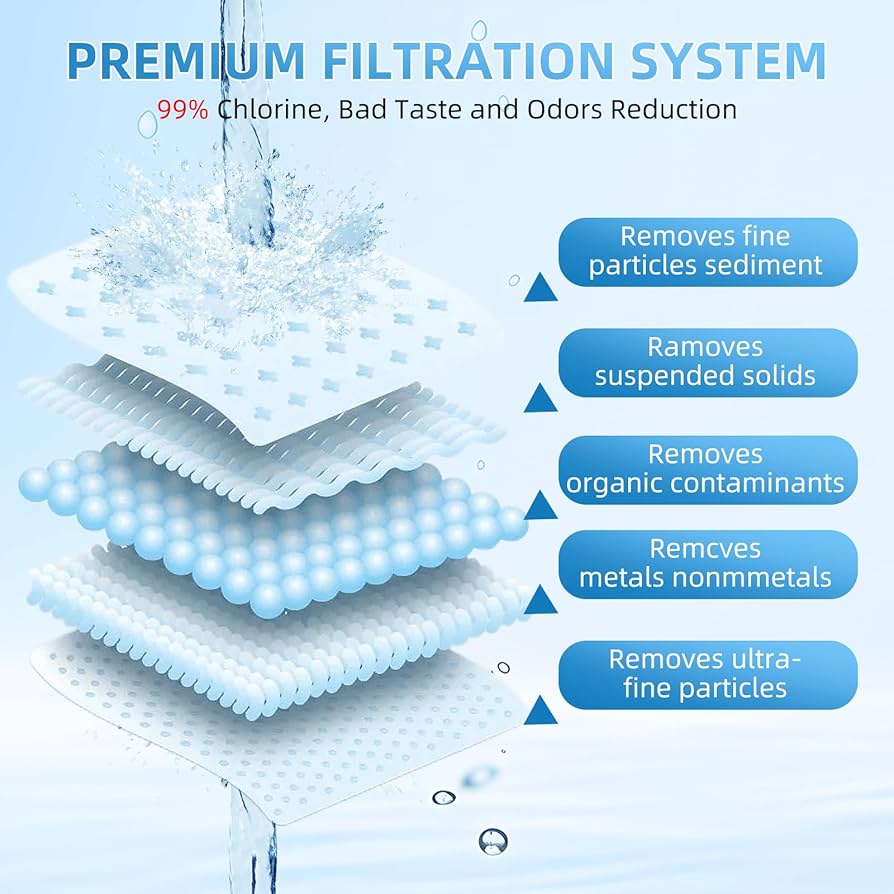 PREMIUM FILTRATION SYSTEM

99% Chlorine, Bad Taste and Odors Reduction

Removes fine particles sediment

Ramoves suspended solids

Removes organic contaminants

Remcves metals nonmmetals

Removes ultra-fine particles