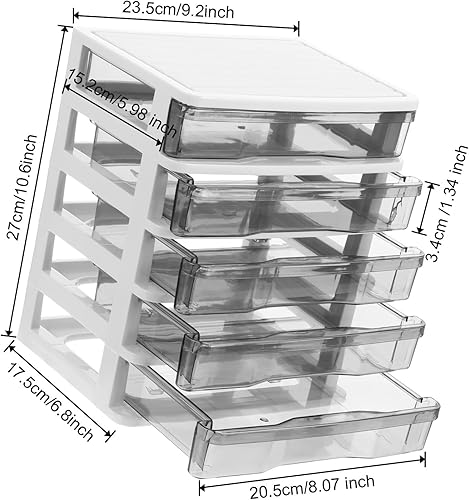 23.5cm/9.2inch

15.2cm/5.98 inch

27cm/10.6inch

3.4cm /1.34 inch

17.5cm/6.8inch

20.5cm/8.07 inch