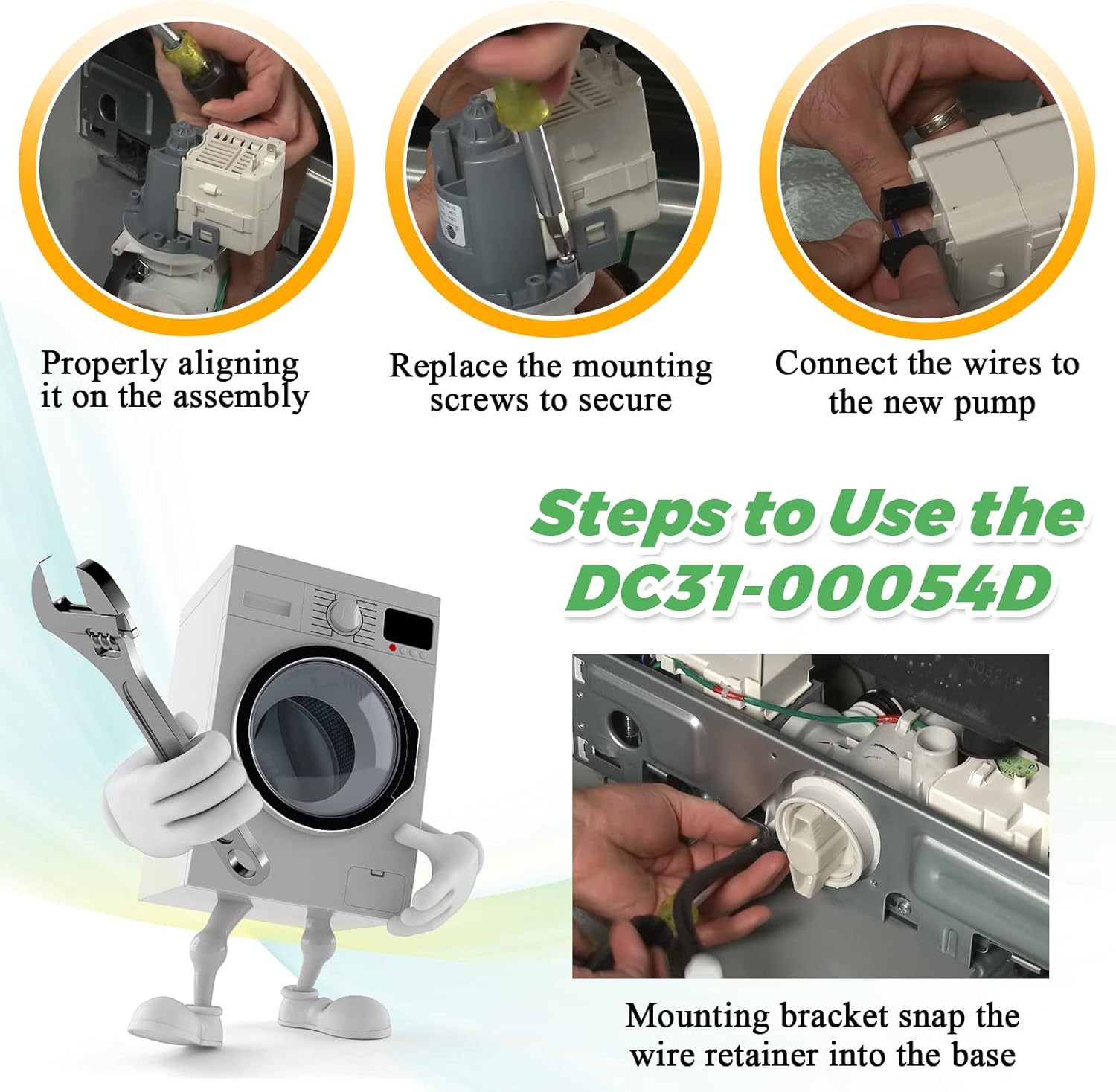 Properly aligning it on the assembly

Replace the mounting screws to secure

Connect the wires to the new pump

Steps to Use the DC31-00054D

Mounting bracket snap the wire retainer into the base