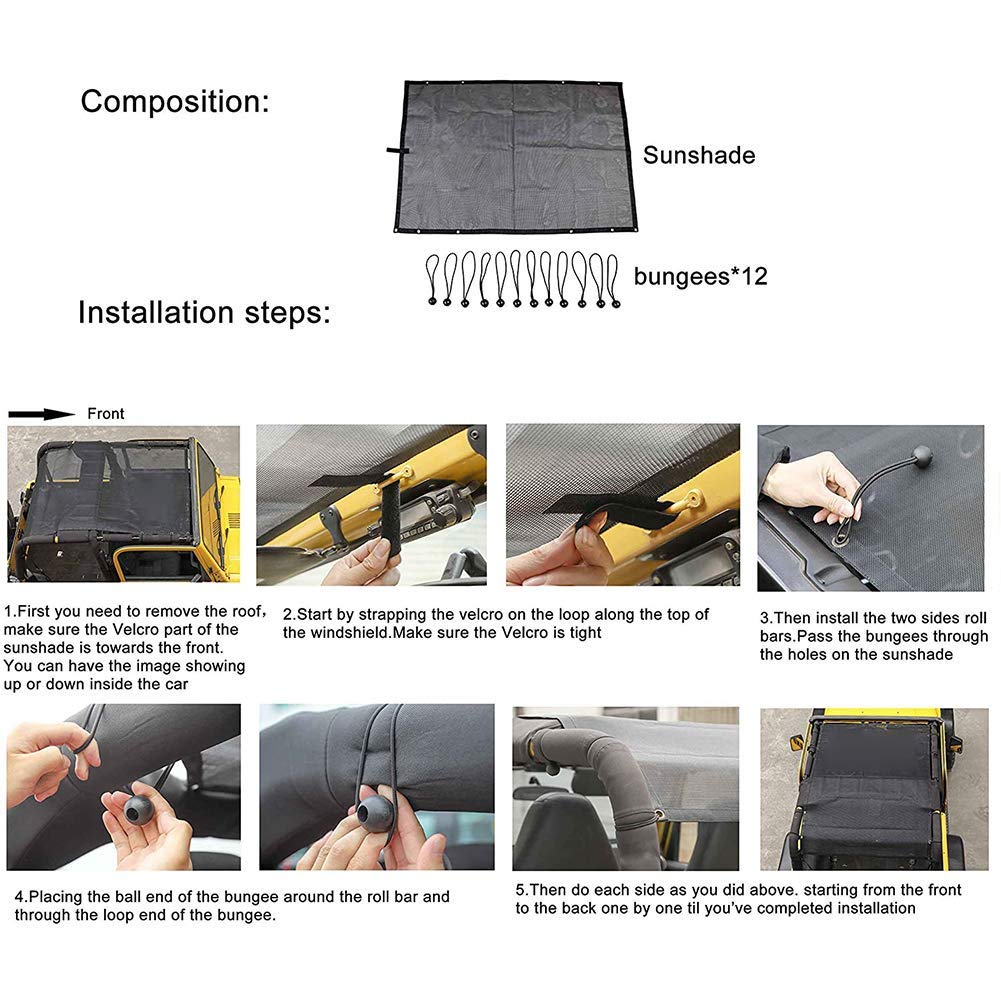 Composition:

Sunshade

bungees*12

Installation steps:

Front

1.First you need to remove the roof, make sure the Velcro part of the sunshade is towards the front. You can have the image showing up or down inside the car

2.Start by strapping the velcro on the loop along the top of the windshield.Make sure the Velcro is tight

3.Then install the two sides roll bars.Pass the bungees through the holes on the sunshade

4.Placing the ball end of the bungee around the roll bar and through the loop end of the bungee.

5.Then do each side as you did above. starting from the front to the back one by one til you've completed installation