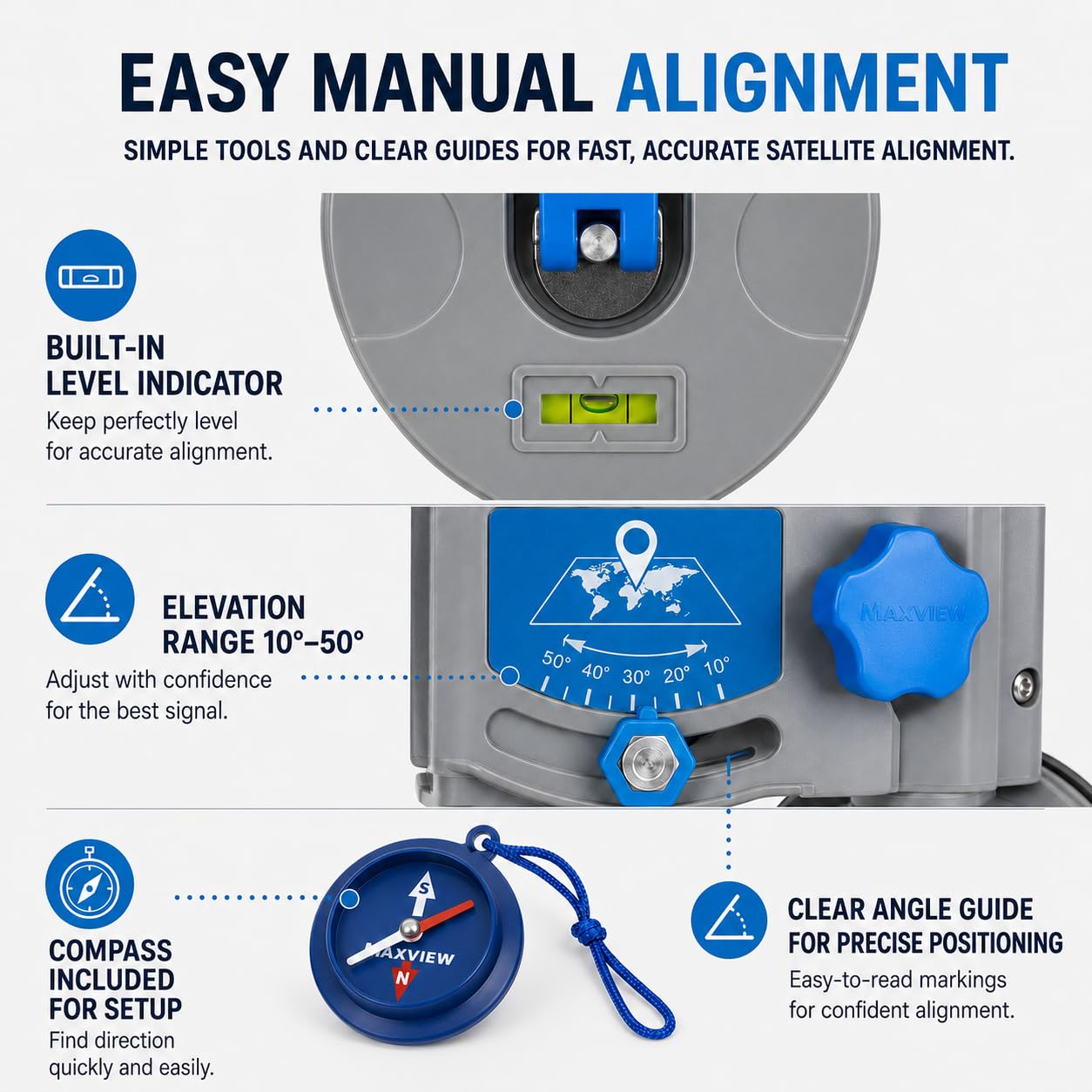 EASY MANUAL ALIGNMENT

SIMPLE TOOLS AND CLEAR GUIDES FOR FAST, ACCURATE SATELLITE ALIGNMENT.

BUILT-IN LEVEL INDICATOR
Keep perfectly level for accurate alignment.

ELEVATION RANGE 10°–50°
Adjust with confidence for the best signal.

50° 40° 30° 20° 10°

MAXVIEW

COMPASS INCLUDED FOR SETUP
Find direction quickly and easily.

S
MAXVIEW
N

CLEAR ANGLE GUIDE FOR PRECISE POSITIONING
Easy-to-read markings for confident alignment.