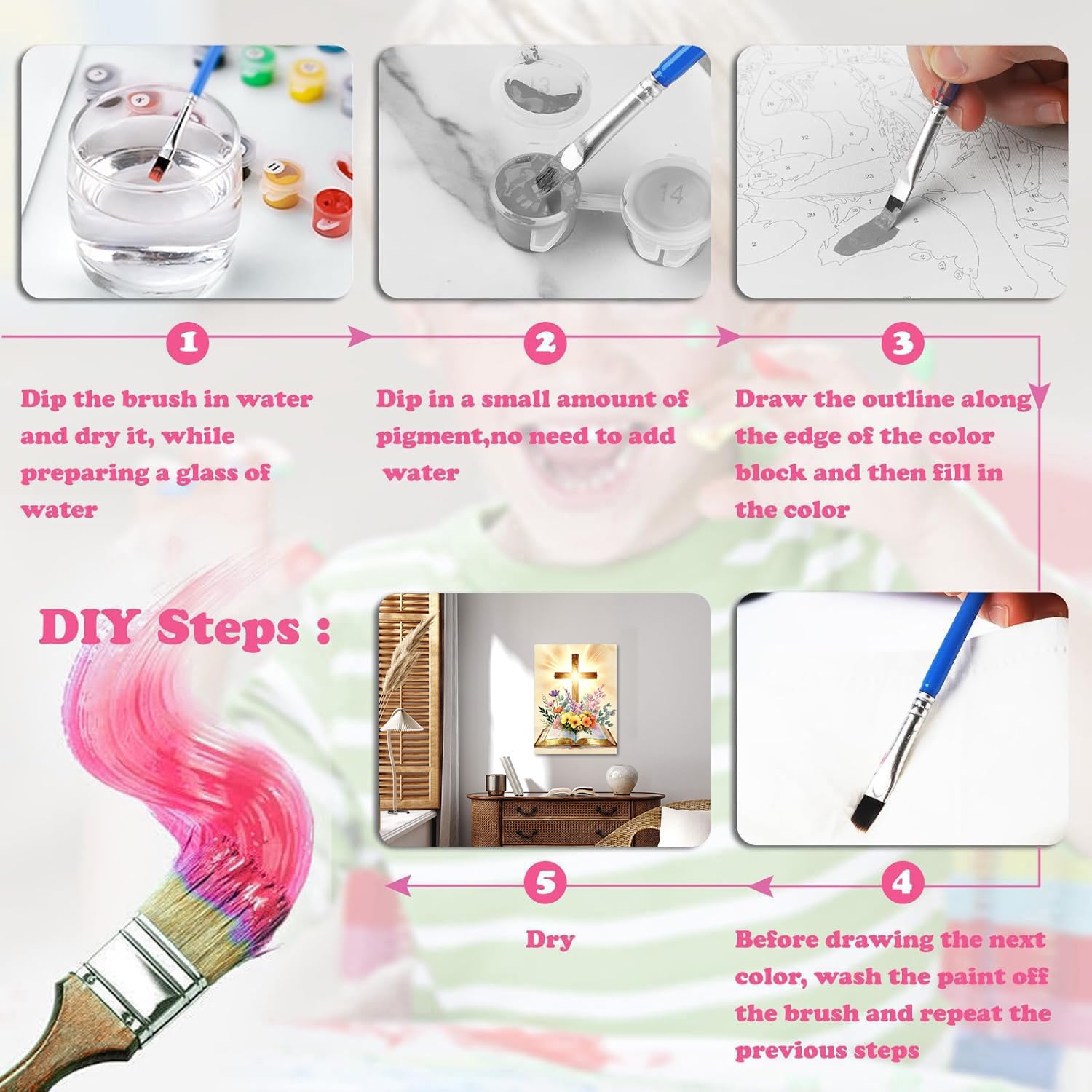 1

Dip the brush in water and dry it, while preparing a glass of water

2

Dip in a small amount of pigment,no need to add water

3

Draw the outline along the edge of the color block and then fill in the color

DIY Steps :

5

Dry

4

Before drawing the next color, wash the paint off the brush and repeat the previous steps