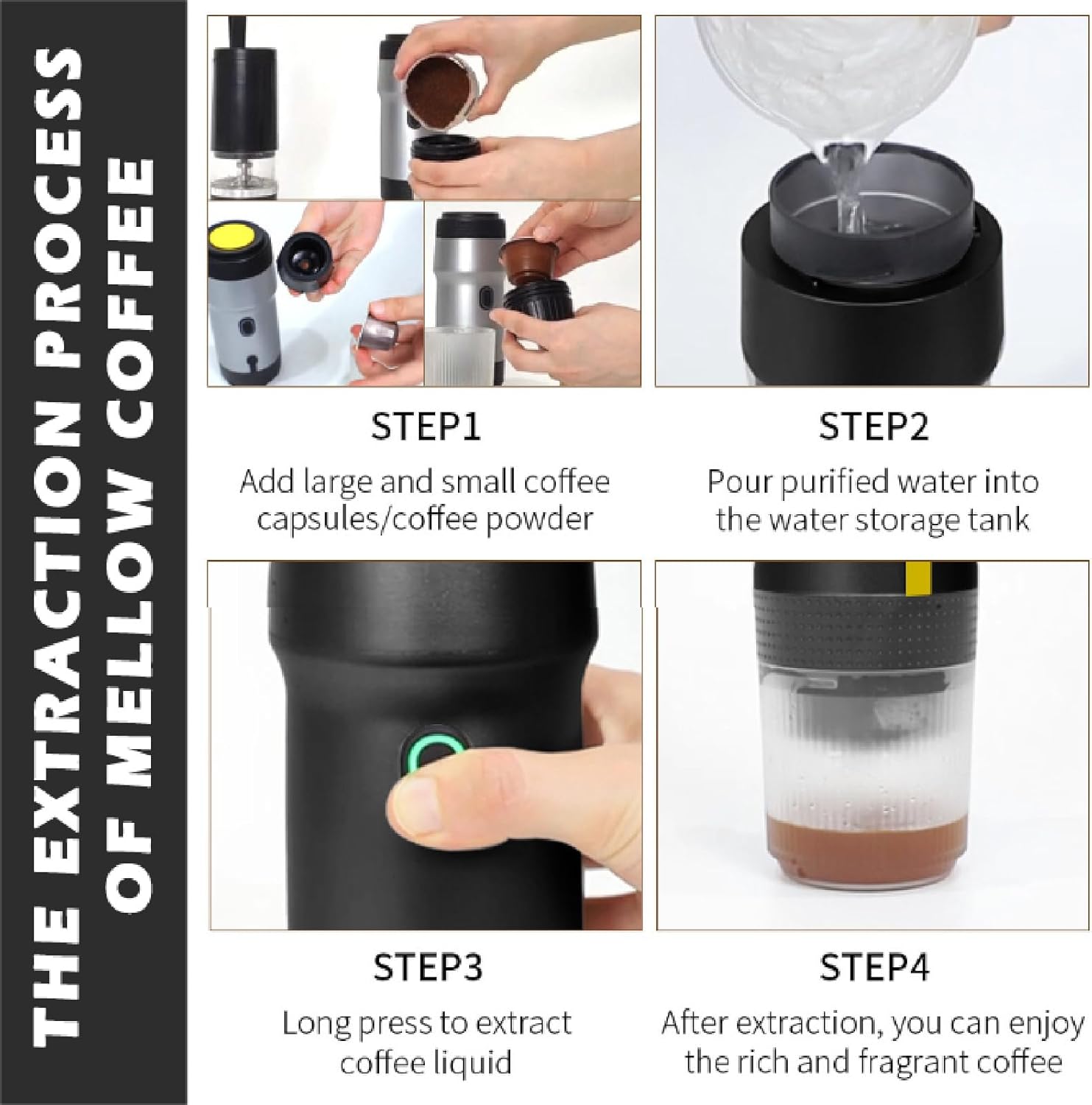 THE EXTRACTION PROCESS OF MELLOW COFFEE

STEP1
Add large and small coffee capsules/coffee powder

STEP2
Pour purified water into the water storage tank

STEP3
Long press to extract coffee liquid

STEP4
After extraction, you can enjoy the rich and fragrant coffee