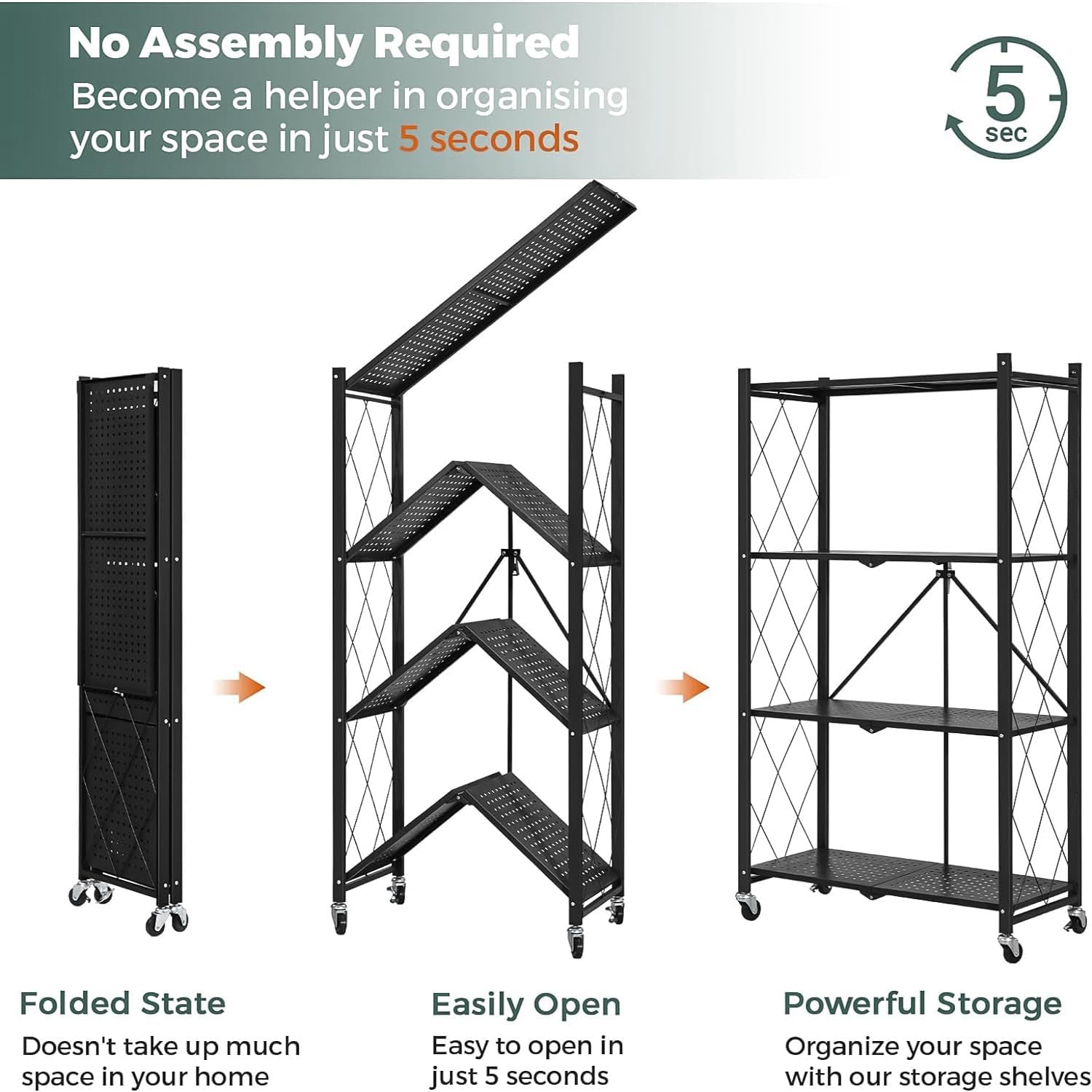 No Assembly Required
Become a helper in organising your space in just 5 seconds

5
sec

Folded State
Doesn't take up much space in your home

Easily Open
Easy to open in just 5 seconds

Powerful Storage
Organize your space with our storage shelves