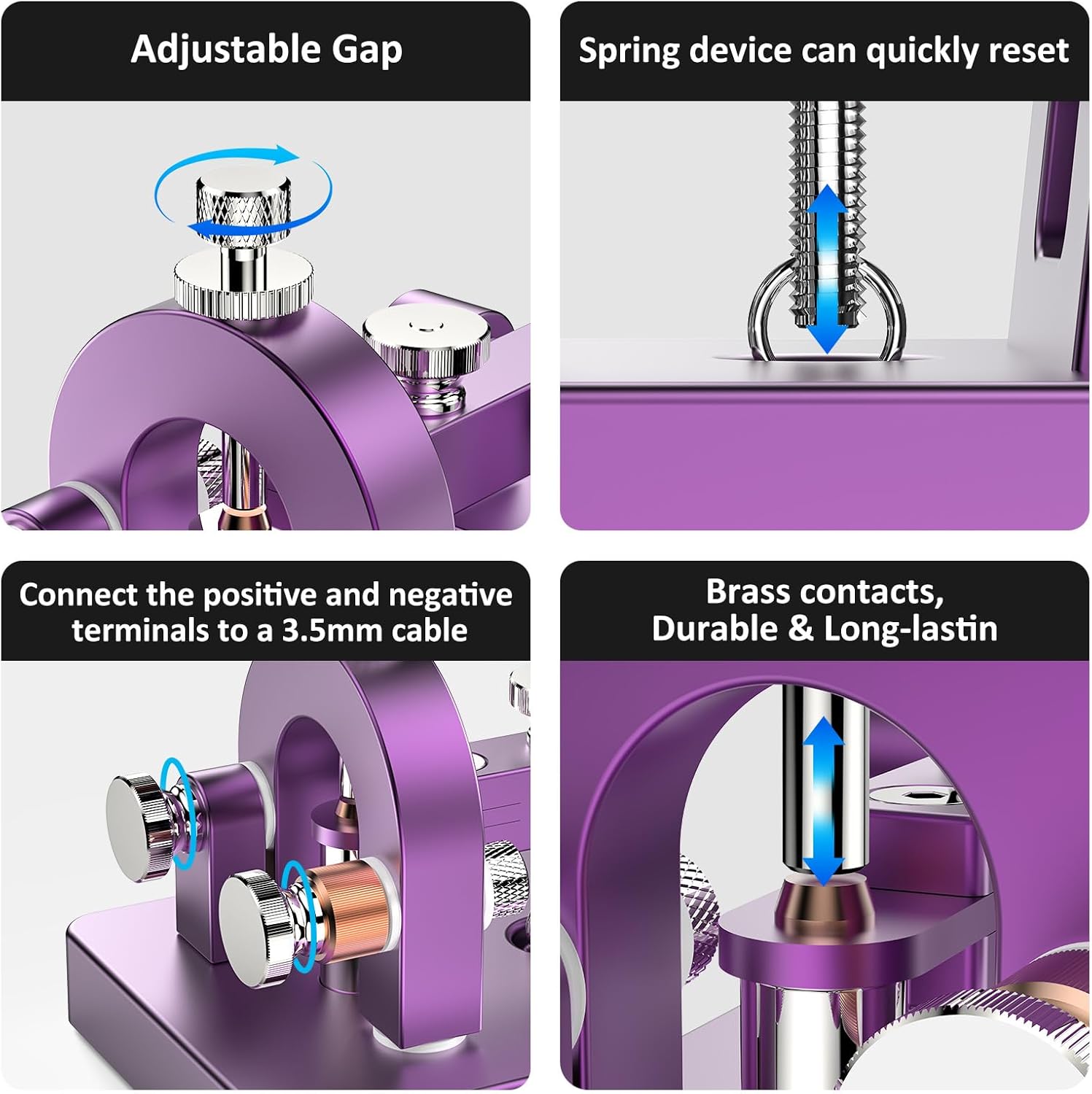 Adjustable Gap

Spring device can quickly reset

Connect the positive and negative terminals to a 3.5mm cable

Brass contacts, Durable & Long-lastin