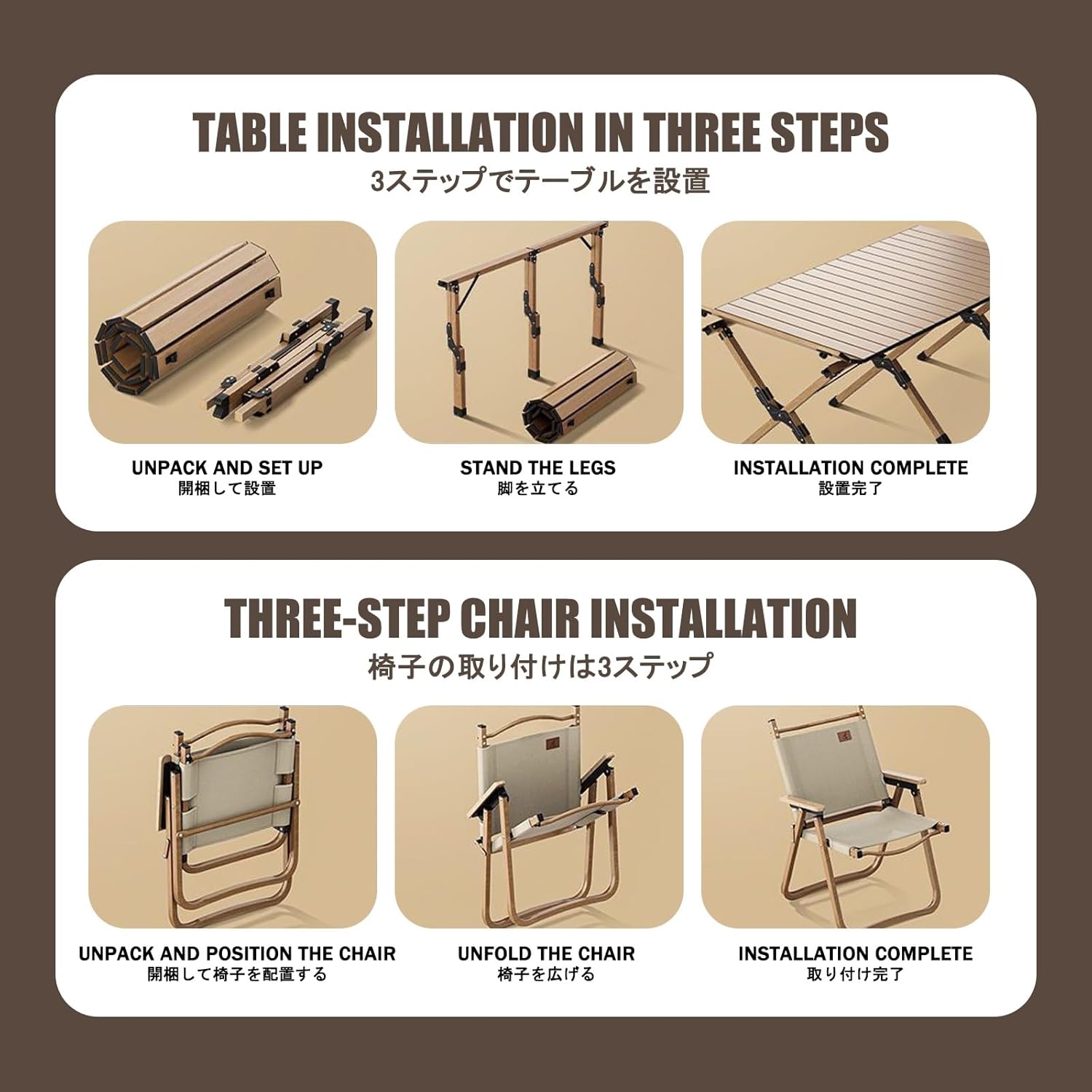 TABLE INSTALLATION IN THREE STEPS
3ステップでテーブルを設置

UNPACK AND SET UP
開梱して設置

STAND THE LEGS
脚を立てる

INSTALLATION COMPLETE
設置完了

THREE-STEP CHAIR INSTALLATION
椅子の取り付けは3ステップ

UNPACK AND POSITION THE CHAIR
開梱して椅子を配置する

UNFOLD THE CHAIR
椅子を広げる

INSTALLATION COMPLETE
取り付け完了