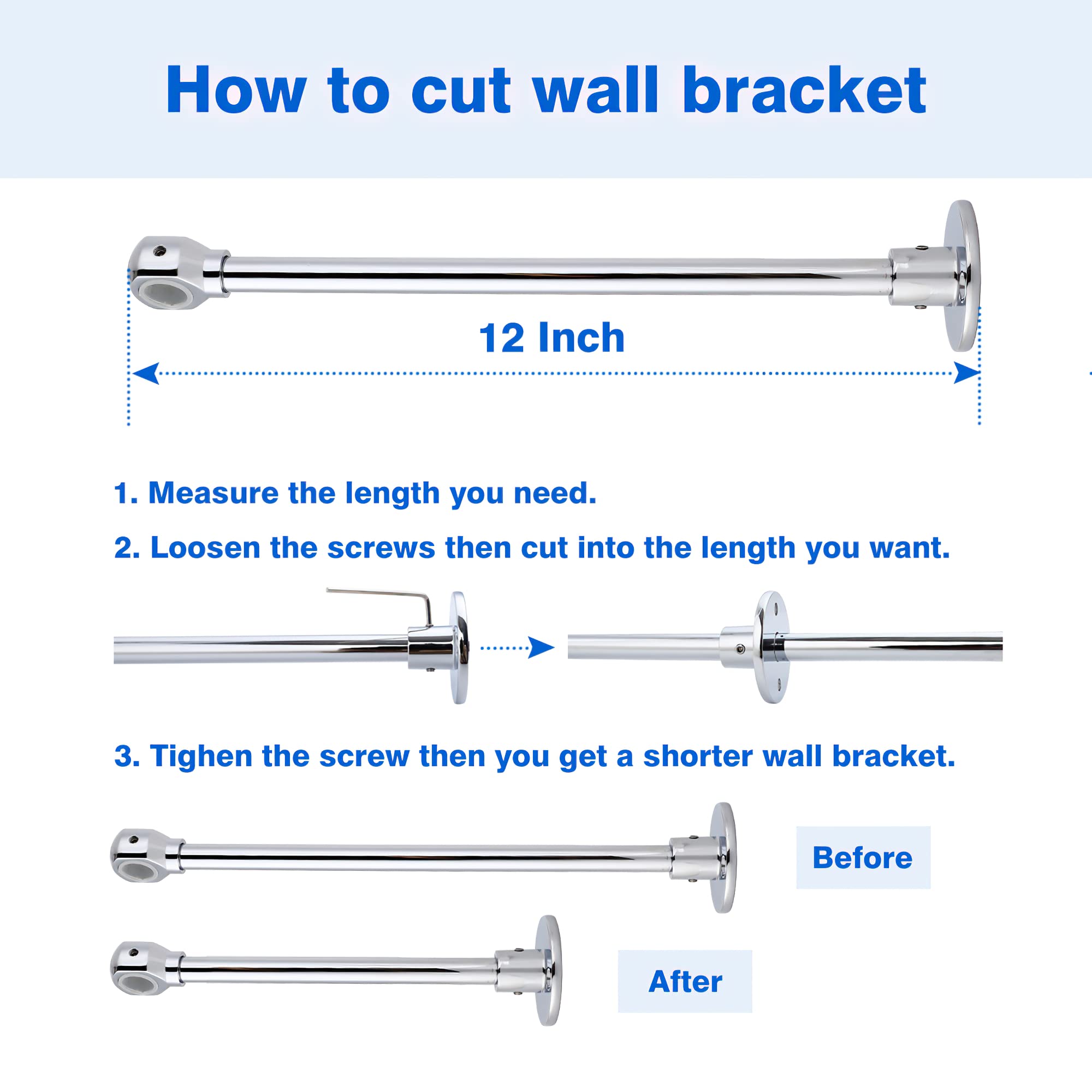 How to cut wall bracket

12 Inch

1. Measure the length you need.

2. Loosen the screws then cut into the length you want.

3. Tighen the screw then you get a shorter wall bracket.

Before

After