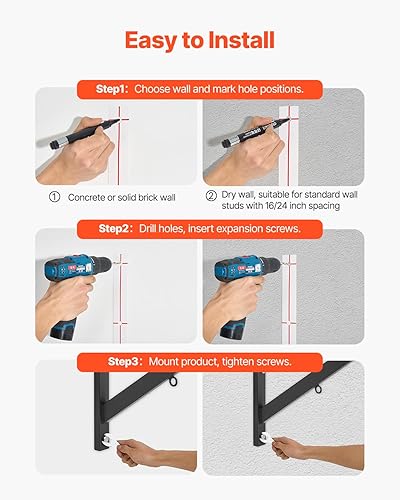 Easy to Install

Step1: Choose wall and mark hole positions.

① Concrete or solid brick wall

② Dry wall, suitable for standard wall studs with 16/24 inch spacing

Step2: Drill holes, insert expansion screws.

Step3: Mount product, tighten screws.