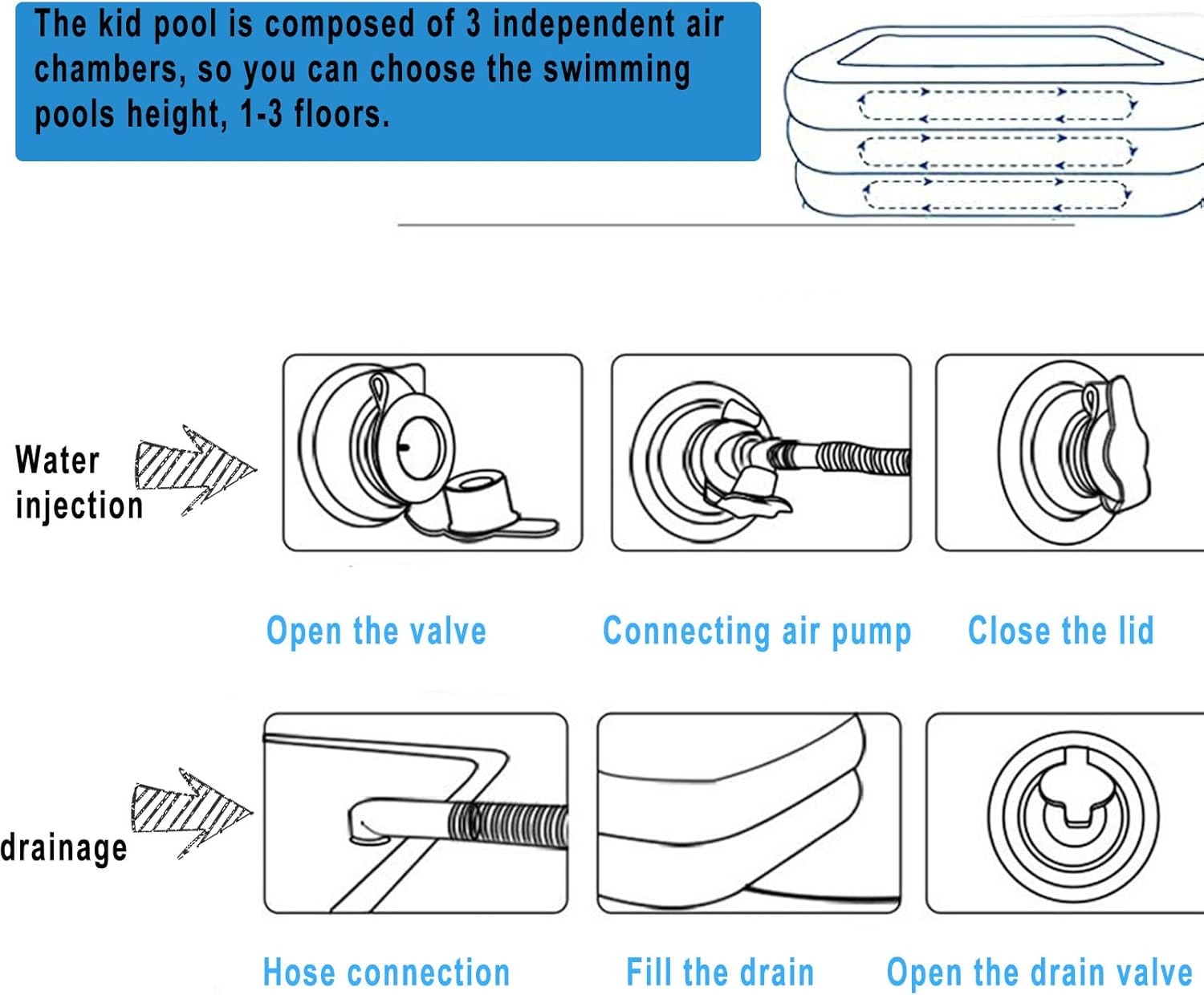 The kid pool is composed of 3 independent air chambers, so you can choose the swimming pools height, 1-3 floors.

Water injection

Open the valve

Connecting air pump

Close the lid

drainage

Hose connection

Fill the drain

Open the drain valve