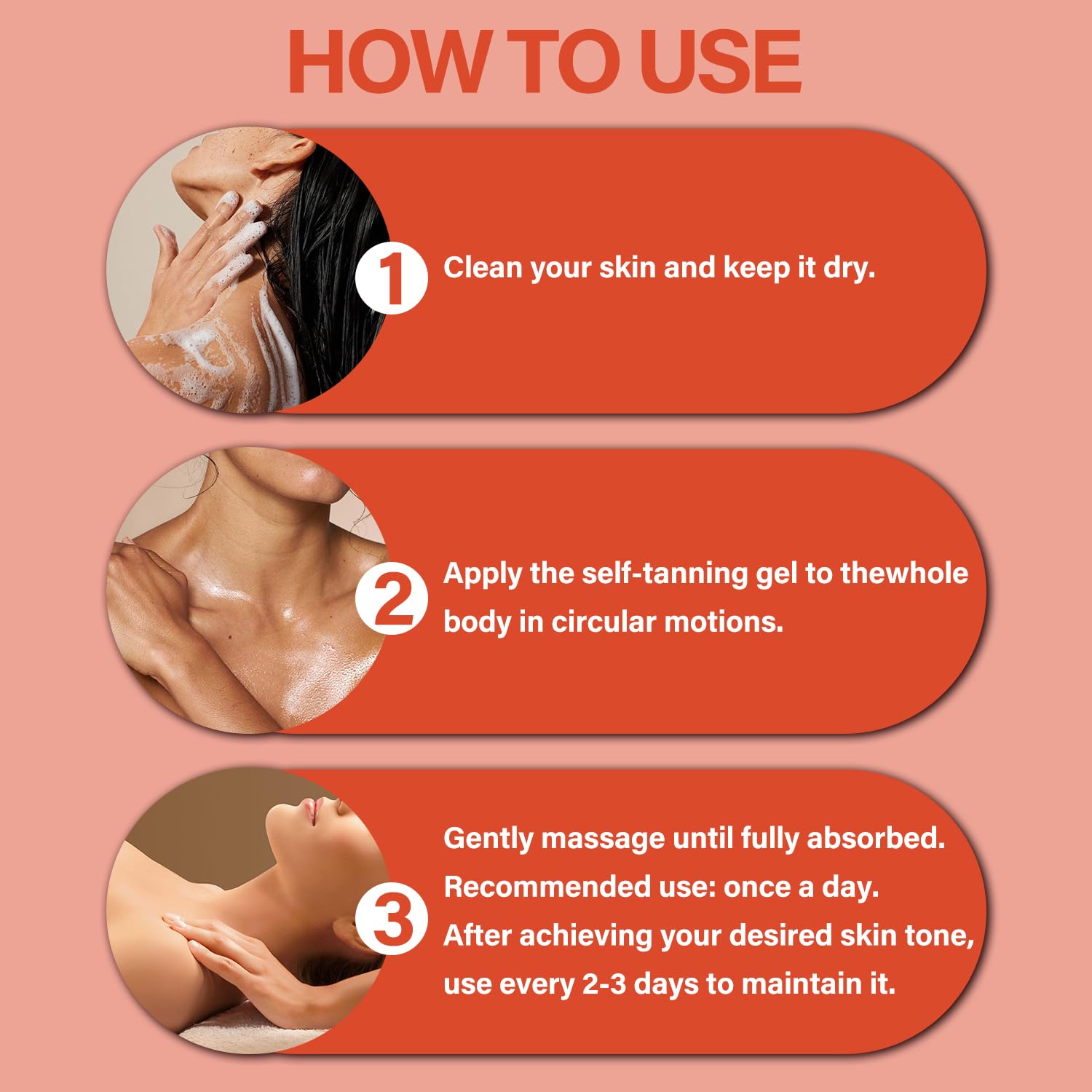 HOW TO USE

1 Clean your skin and keep it dry.

2 Apply the self-tanning gel to thewhole body in circular motions.

3 Gently massage until fully absorbed.
Recommended use: once a day.
After achieving your desired skin tone, use every 2-3 days to maintain it.