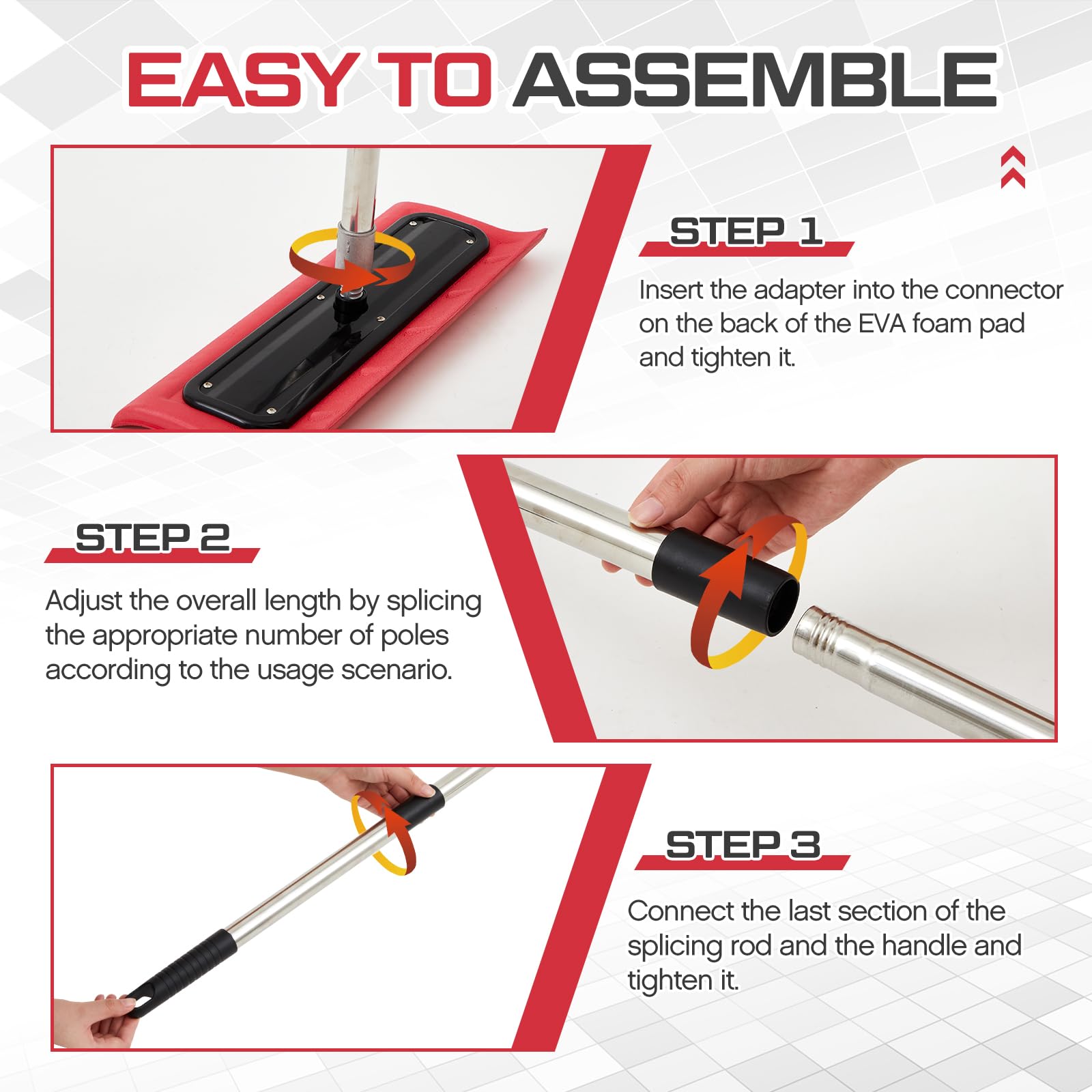 EASY TO ASSEMBLE

STEP 1

Insert the adapter into the connector on the back of the EVA foam pad and tighten it.

STEP 2

Adjust the overall length by splicing the appropriate number of poles according to the usage scenario.

STEP 3

Connect the last section of the splicing rod and the handle and tighten it.