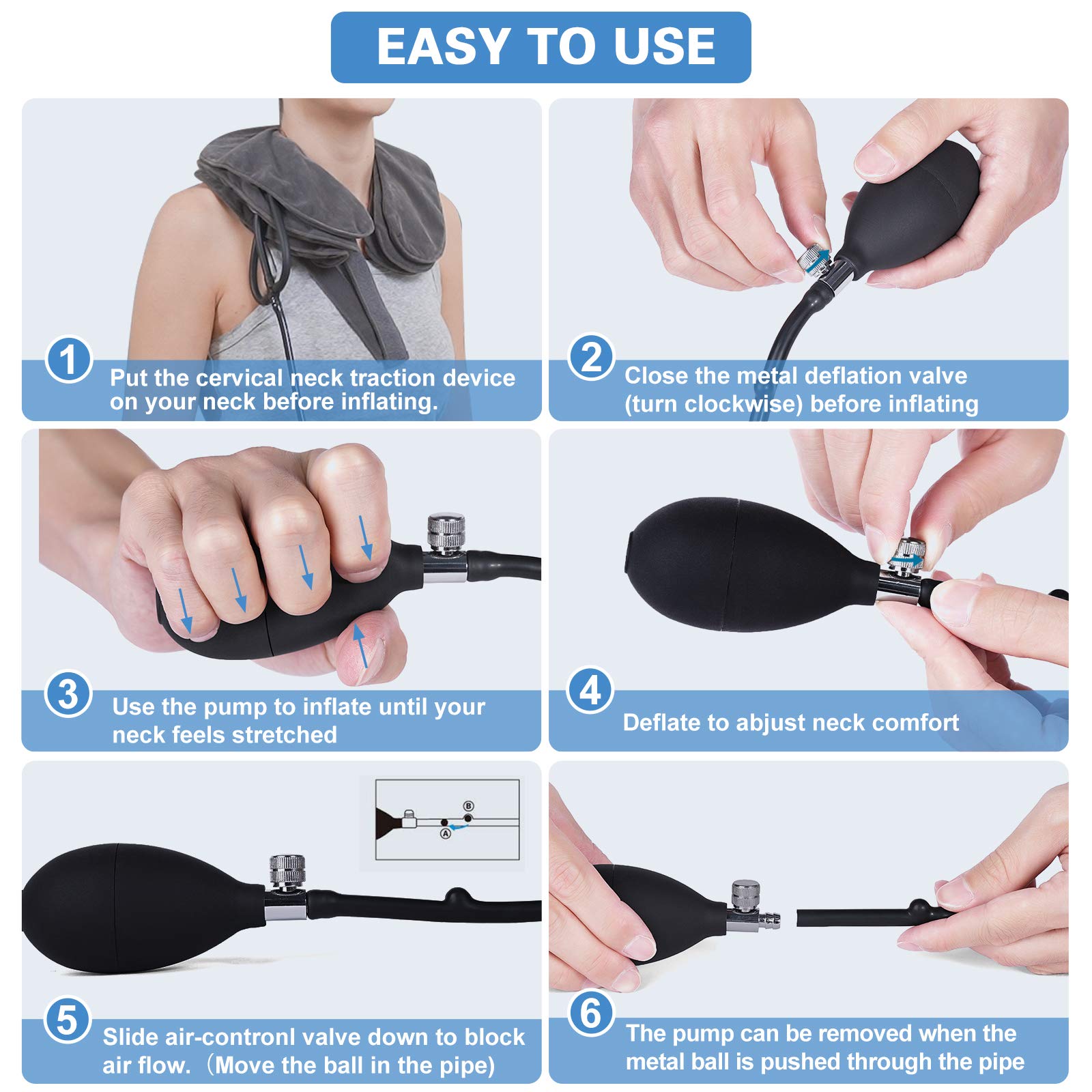 EASY TO USE

1 Put the cervical neck traction device on your neck before inflating.

2 Close the metal deflation valve (turn clockwise) before inflating

3 Use the pump to inflate until your neck feels stretched

4 Deflate to abjust neck comfort

B
A

5 Slide air-contronl valve down to block air flow. (Move the ball in the pipe)

6 The pump can be removed when the metal ball is pushed through the pipe