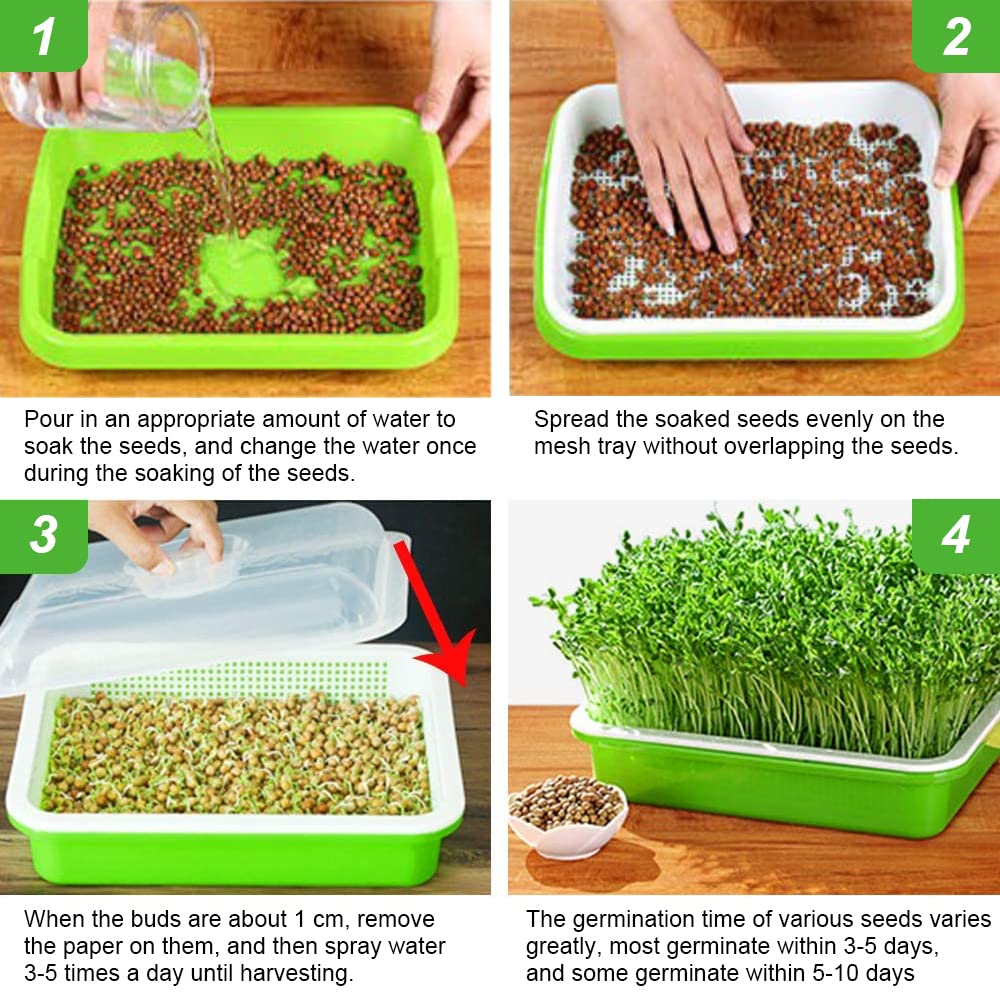 1

Pour in an appropriate amount of water to soak the seeds, and change the water once during the soaking of the seeds.

2

Spread the soaked seeds evenly on the mesh tray without overlapping the seeds.

3

When the buds are about 1 cm, remove the paper on them, and then spray water 3-5 times a day until harvesting.

4

The germination time of various seeds varies greatly, most germinate within 3-5 days, and some germinate within 5-10 days