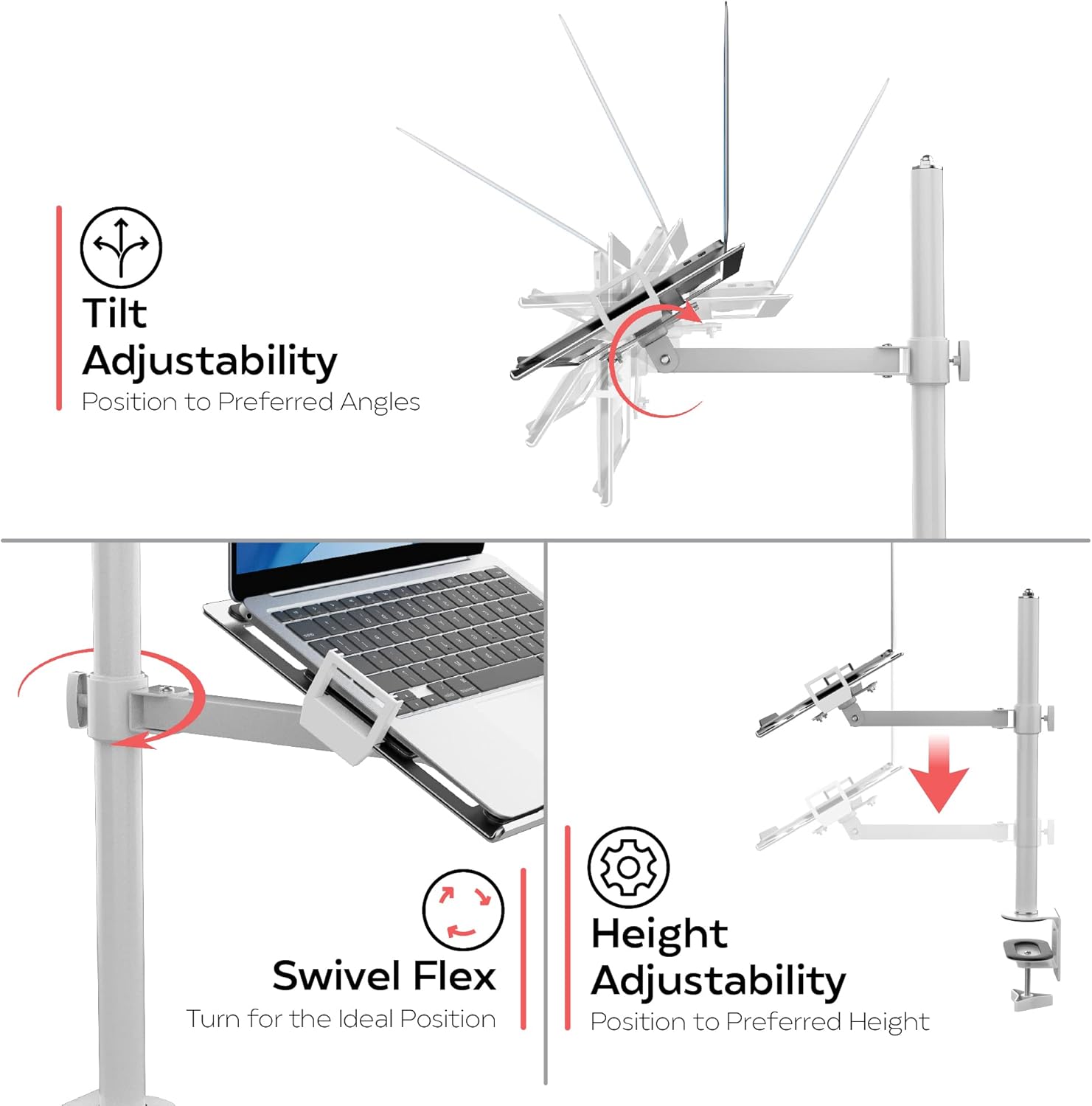 Tilt Adjustability

Position to Preferred Angles

Swivel Flex

Turn for the Ideal Position

Height Adjustability

Position to Preferred Height